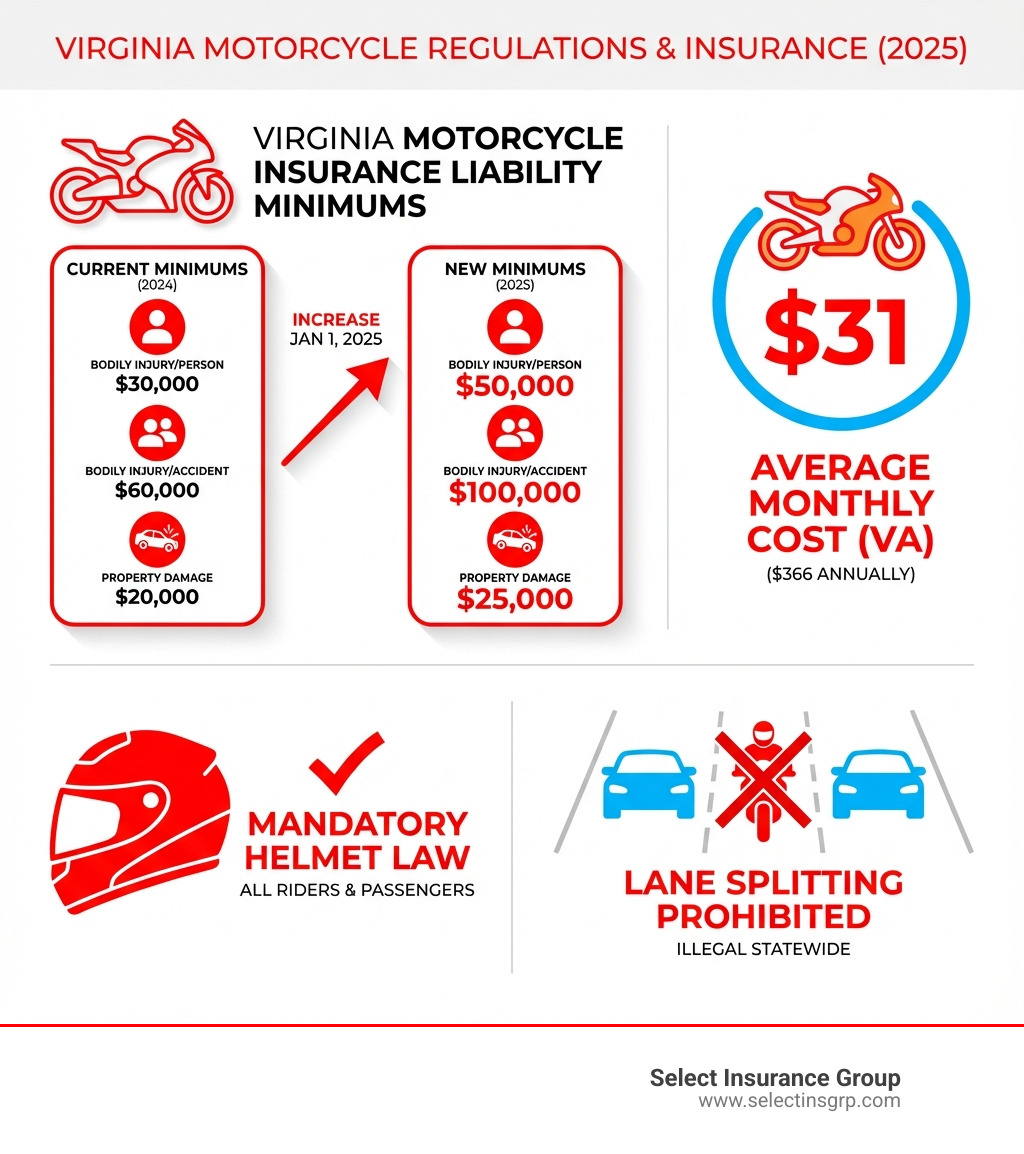 VIRGINIA MOTORCYCLE REGULATIONS & INSURANCE (2025)

VIRGINIA MOTORCYCLE INSURANCE LIABILITY MINIMUMS

CURRENT MINIMUMS
(2024)
BODILY INJURY/PERSON
$30,000
BODILY INJURY/ACCIDENT
$60,000
PROPERTY DAMAGE
$20,000

INCREASE
JAN 1, 2025

NEW MINIMUMS
(2025)
BODILY INJURY/PERSON
$50,000
BODILY INJURY/ACCIDENT
$100,000
PROPERTY DAMAGE
$25,000

$31
AVERAGE MONTHLY COST (VA)
($366 ANNUALLY)

MANDATORY HELMET LAW
ALL RIDERS & PASSENGERS

LANE SPLITTING PROHIBITED
ILLEGAL STATEWIDE

Select Insurance Group
www.selectinsgrp.com