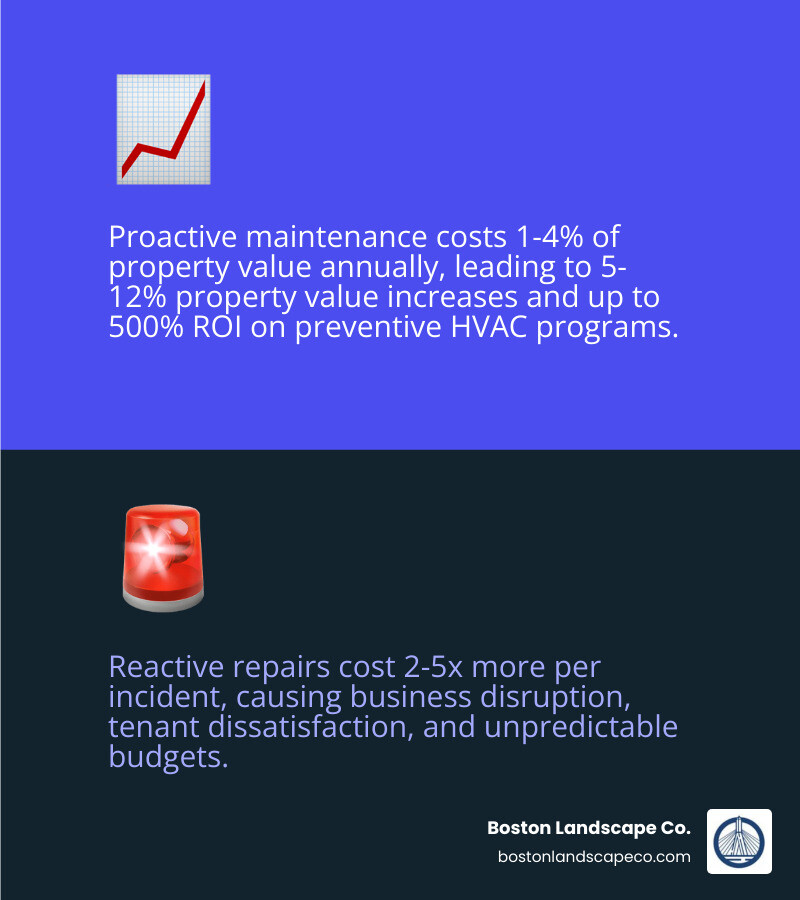 Proactive maintenance costs 1-4% of property value annually, leading to 5-12% property value increases and up to 500% ROI on preventive HVAC programs.

Reactive repairs cost 2-5x more per incident, causing business disruption, tenant dissatisfaction, and unpredictable budgets.

Boston Landscape Co.
bostonlandscapeco.com