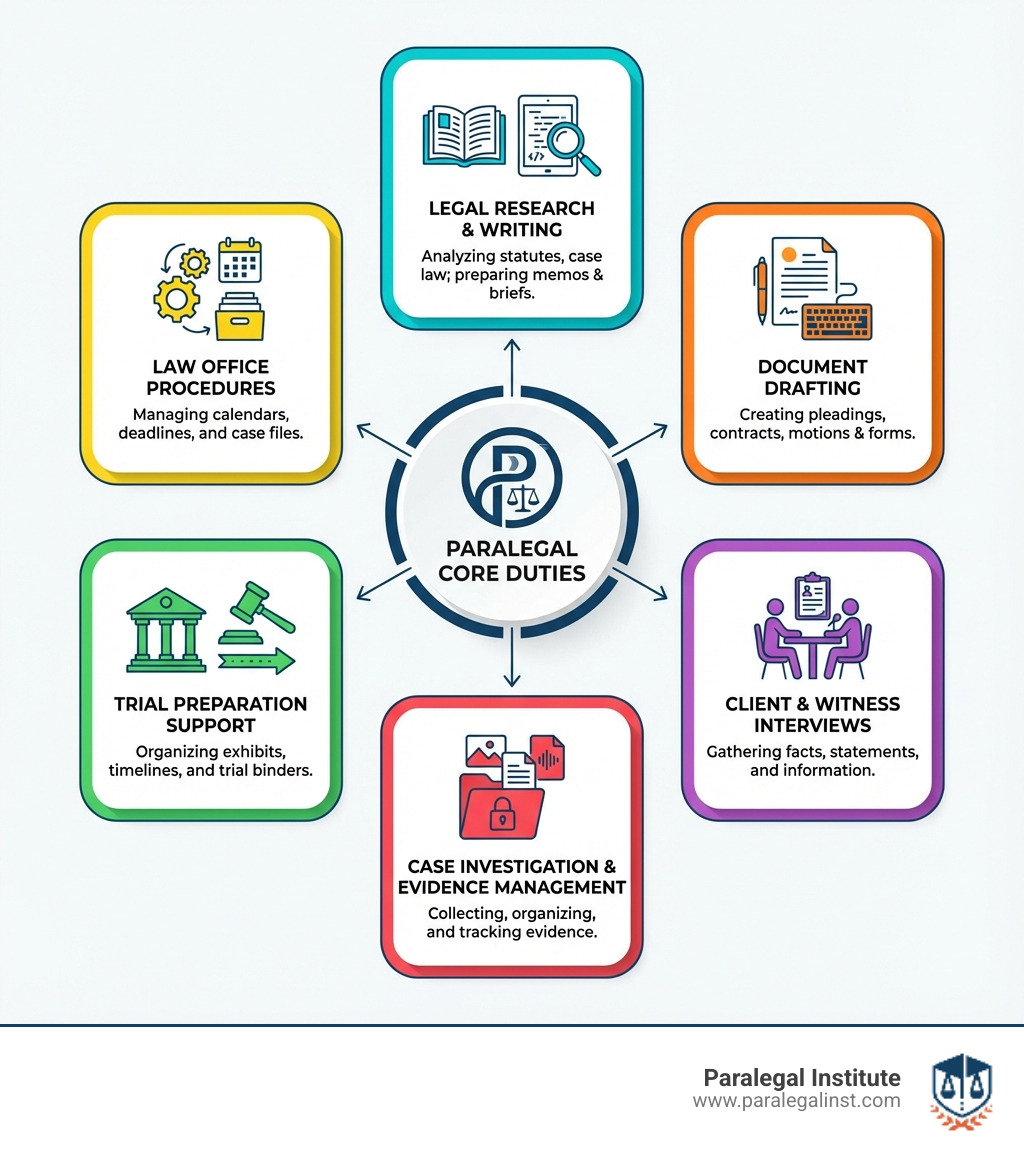 LEGAL RESEARCH & WRITING
Analyzing statutes, case law; preparing memos & briefs.

LAW OFFICE PROCEDURES
Managing calendars, deadlines, and case files.

DOCUMENT DRAFTING
Creating pleadings, contracts, motions & forms.

PARALEGAL CORE DUTIES

TRIAL PREPARATION SUPPORT
Organizing exhibits, timelines, and trial binders.

CLIENT & WITNESS INTERVIEWS
Gathering facts, statements, and information.

CASE INVESTIGATION & EVIDENCE MANAGEMENT
Collecting, organizing, and tracking evidence.

Paralegal Institute
www.paralegalinst.com