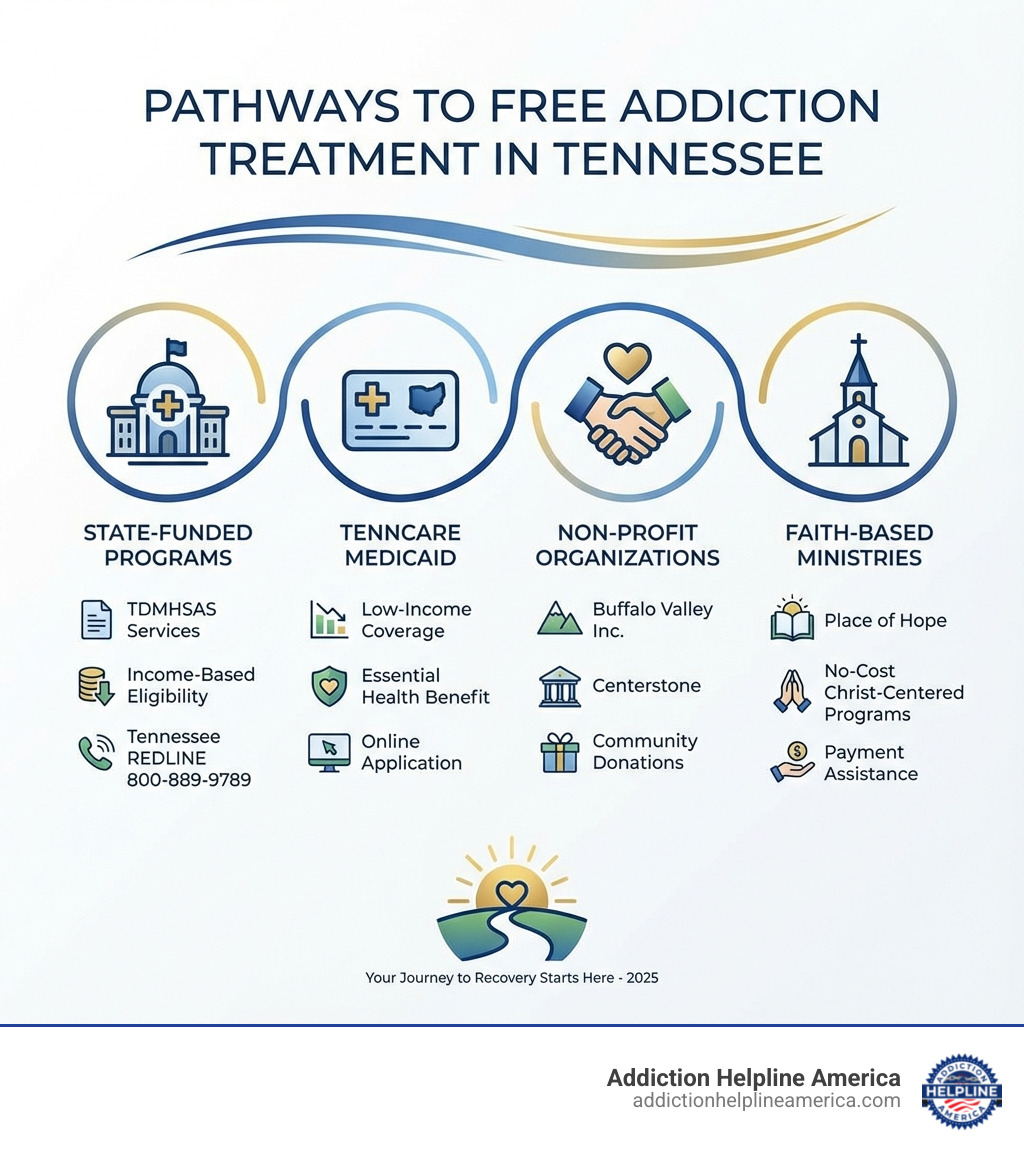 PATHWAYS TO FREE ADDICTION TREATMENT IN TENNESSEE

STATE-FUNDED PROGRAMS

TDMHSAS Services

Income-Based Eligibility

Tennessee REDLINE 800-889-9789

TENNCARE MEDICAID

Low-Income Coverage

Essential Health Benefit

Online Application

NON-PROFIT ORGANIZATIONS

Buffalo Valley Inc.

Centerstone

Community Donations

FAITH-BASED MINISTRIES

Place of Hope

No-Cost Christ-Centered Programs

Payment Assistance

Your Journey to Recovery Starts Here - 2025

Addiction Helpline America
addictionhelplineamerica.com

ADDICTION HELPLINE AMERICA