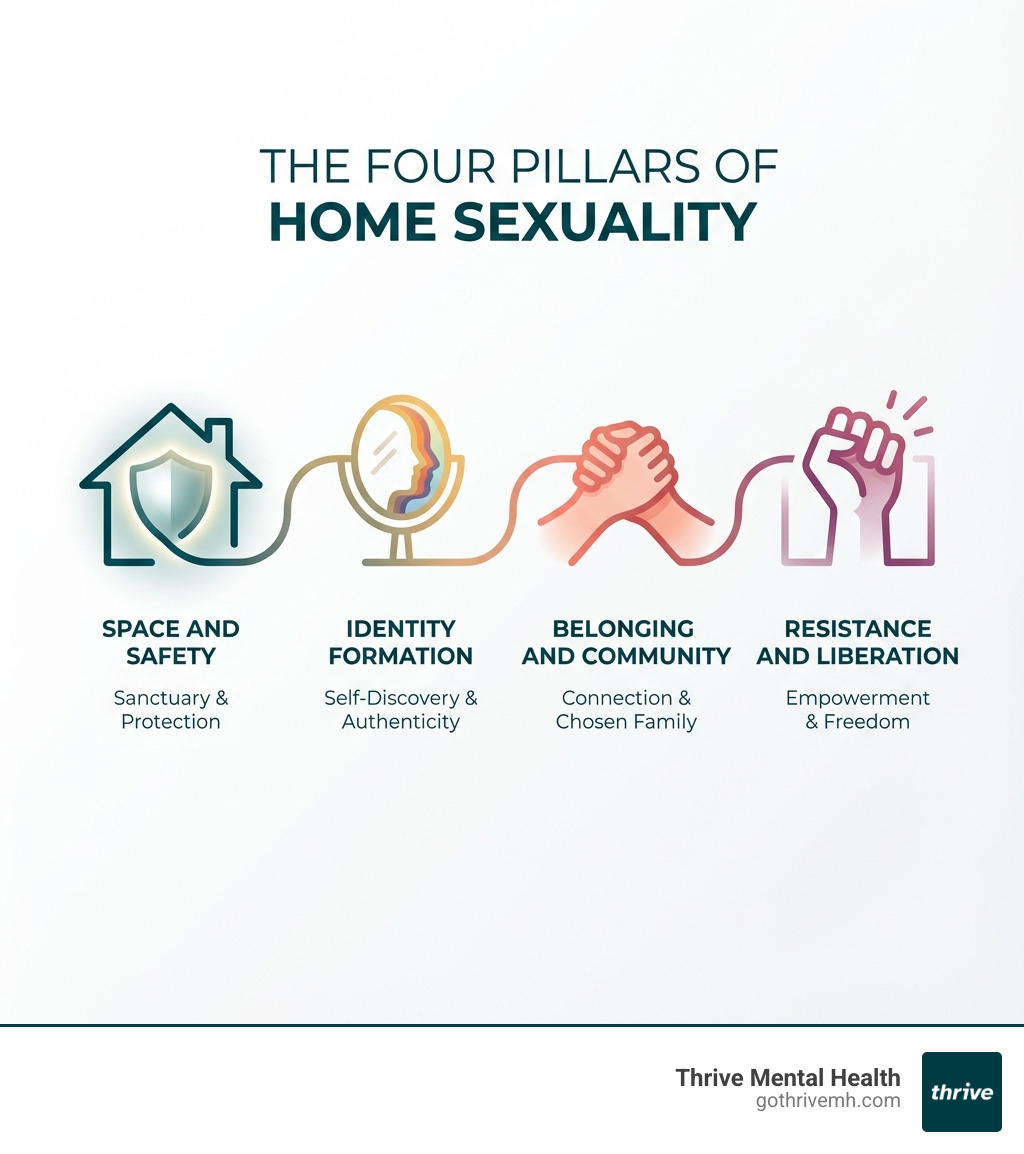 THE FOUR PILLARS OF
HOME SEXUALITY

SPACE AND SAFETY
Sanctuary & Protection

IDENTITY FORMATION
Self-Discovery & Authenticity

BELONGING AND COMMUNITY
Connection & Chosen Family

RESISTANCE AND LIBERATION
Empowerment & Freedom

Thrive Mental Health
gothrivemh.com

thrive