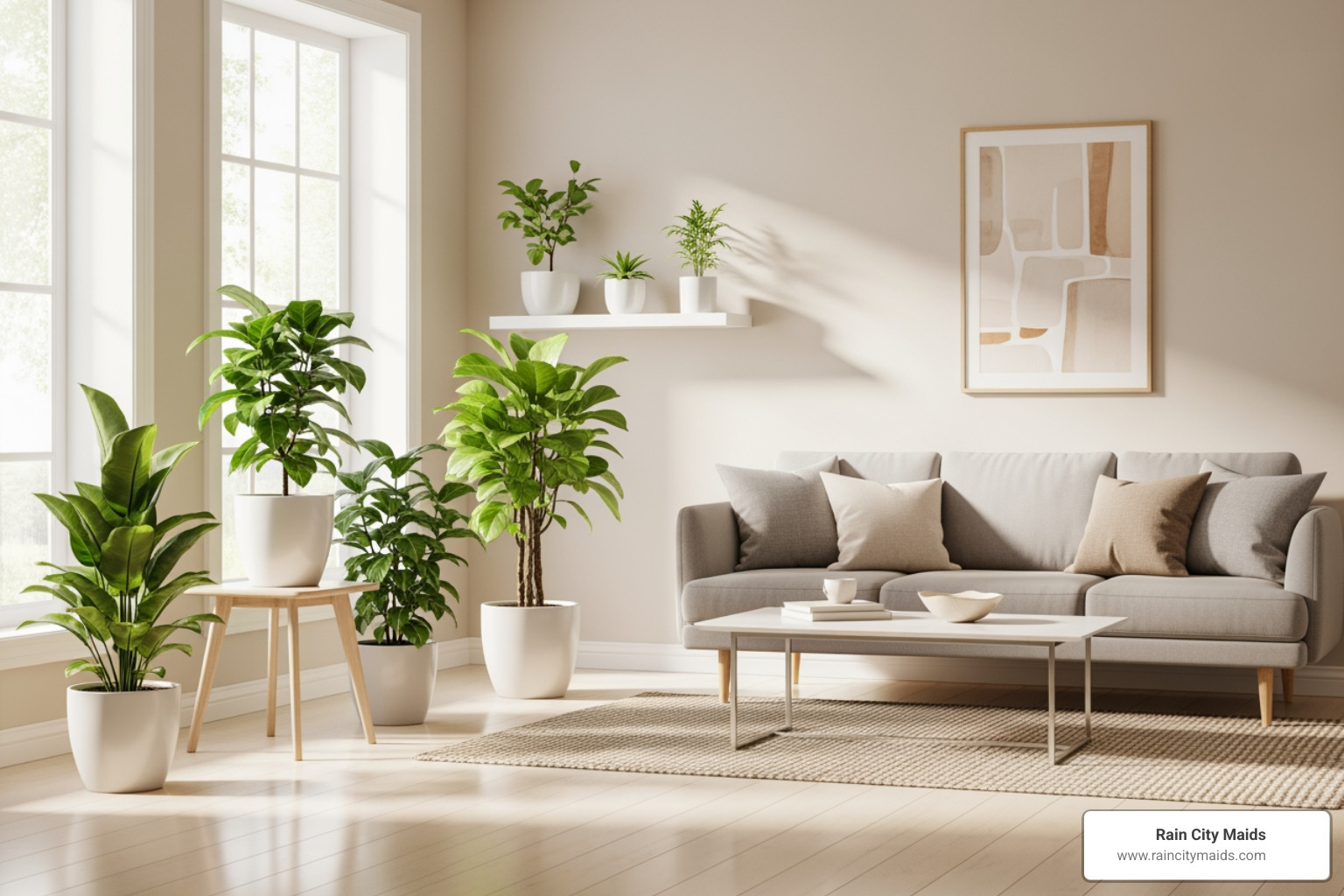 Rain City Maids
www.raincitymaids.com