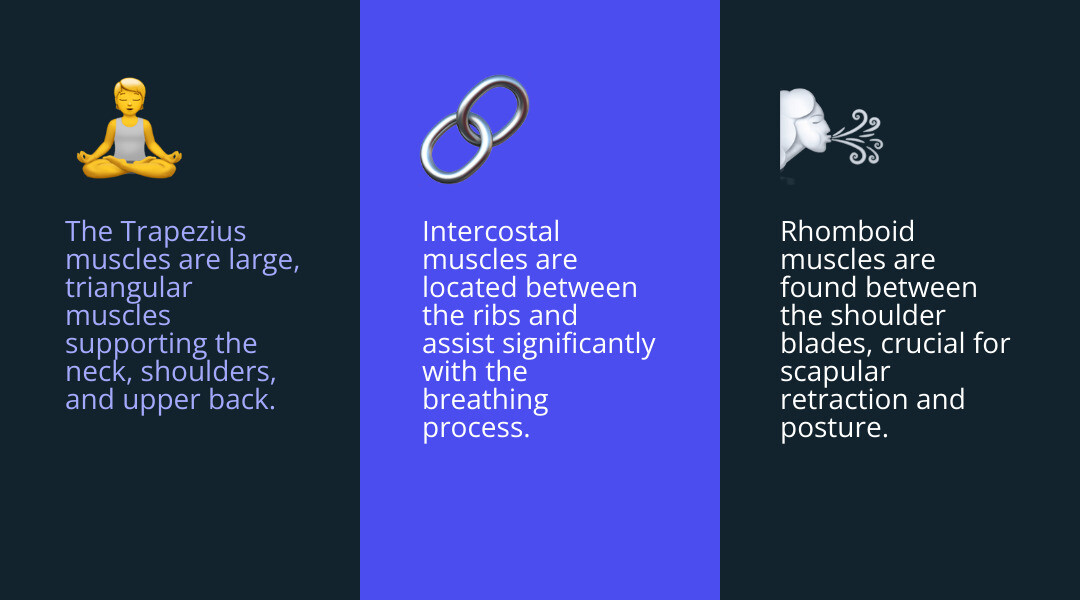 The Trapezius muscles are large, triangular muscles supporting the neck, shoulders, and upper back.

Intercostal muscles are located between the ribs and assist significantly with the breathing process.

Rhomboid muscles are found between the shoulder blades, crucial for scapular retraction and posture.