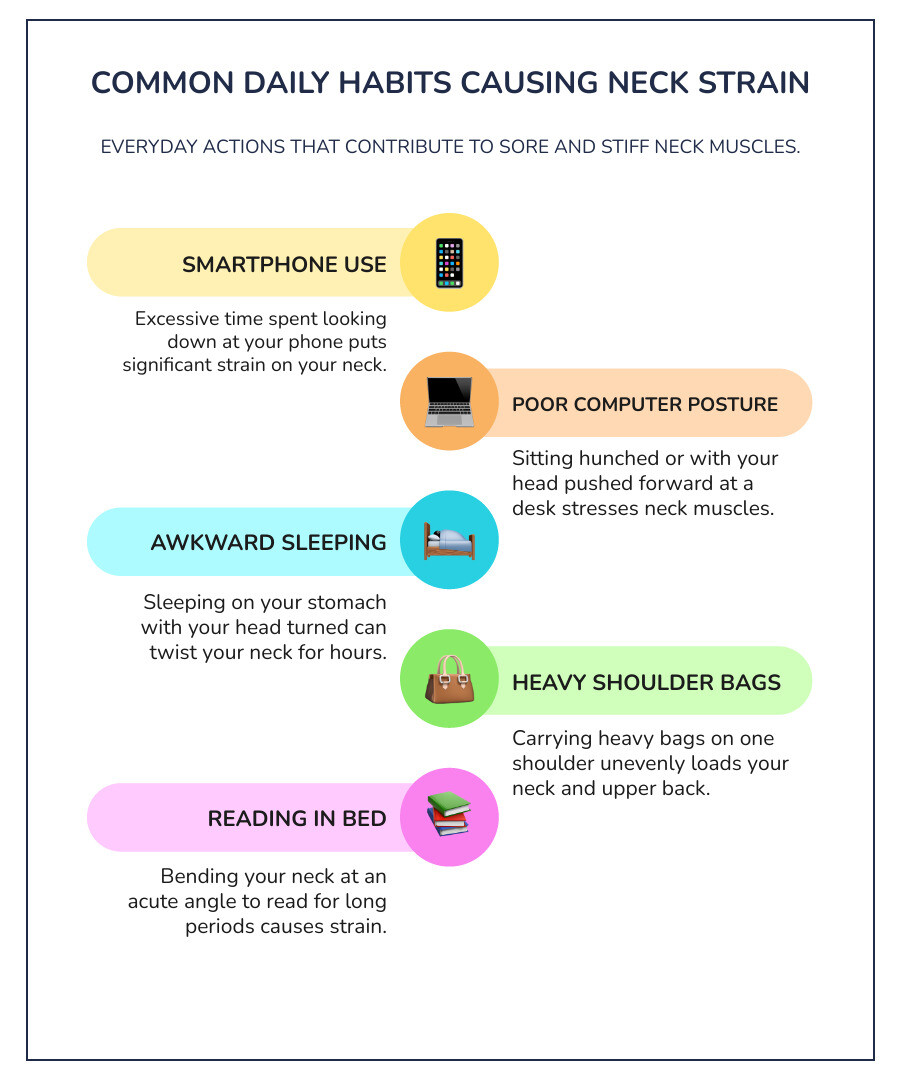 COMMON DAILY HABITS CAUSING NECK STRAIN

EVERYDAY ACTIONS THAT CONTRIBUTE TO SORE AND STIFF NECK MUSCLES.

SMARTPHONE USE

Excessive time spent looking down at your phone puts significant strain on your neck.

POOR COMPUTER POSTURE

Sitting hunched or with your head pushed forward at a desk stresses neck muscles.

AWKWARD SLEEPING

Sleeping on your stomach with your head turned can twist your neck for hours.

HEAVY SHOULDER BAGS

Carrying heavy bags on one shoulder unevenly loads your neck and upper back.

READING IN BED

Bending your neck at an acute angle to read for long periods causes strain.