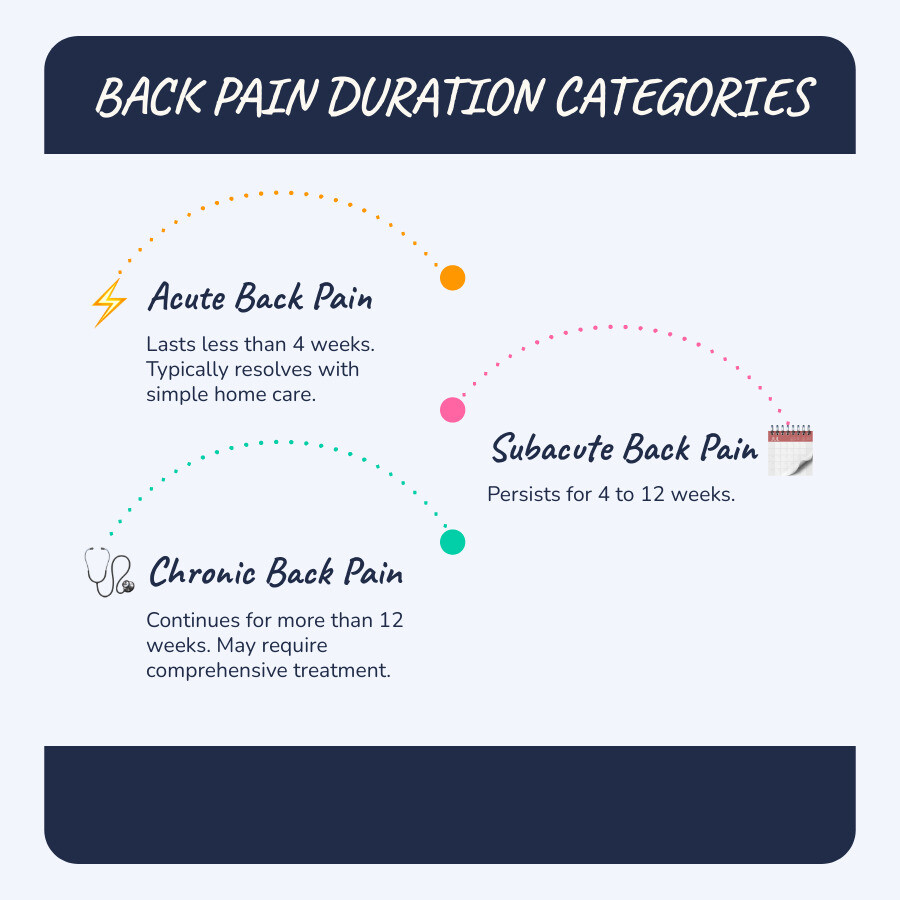 BACK PAIN DURATION CATEGORIES

Acute Back Pain

Lasts less than 4 weeks. Typically resolves with simple home care.

Subacute Back Pain

Persists for 4 to 12 weeks.

Chronic Back Pain

Continues for more than 12 weeks. May require comprehensive treatment.