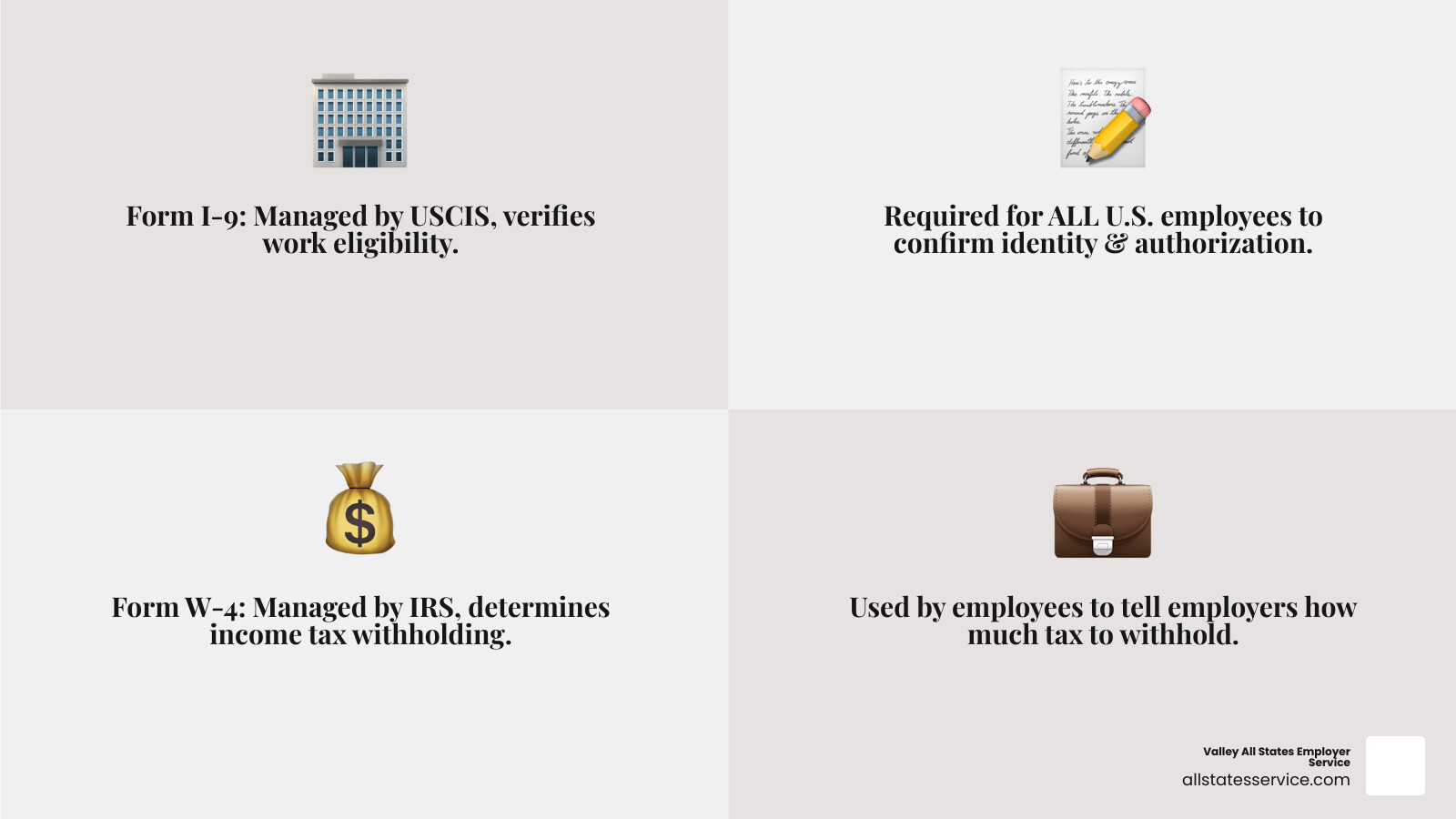 Form I-9: Managed by USCIS, verifies work eligibility.

Required for ALL U.S. employees to confirm identity & authorization.

Form W-4: Managed by IRS, determines income tax withholding.

Used by employees to tell employers how much tax to withhold.

Valley All States Employer Service
allstatesservice.com