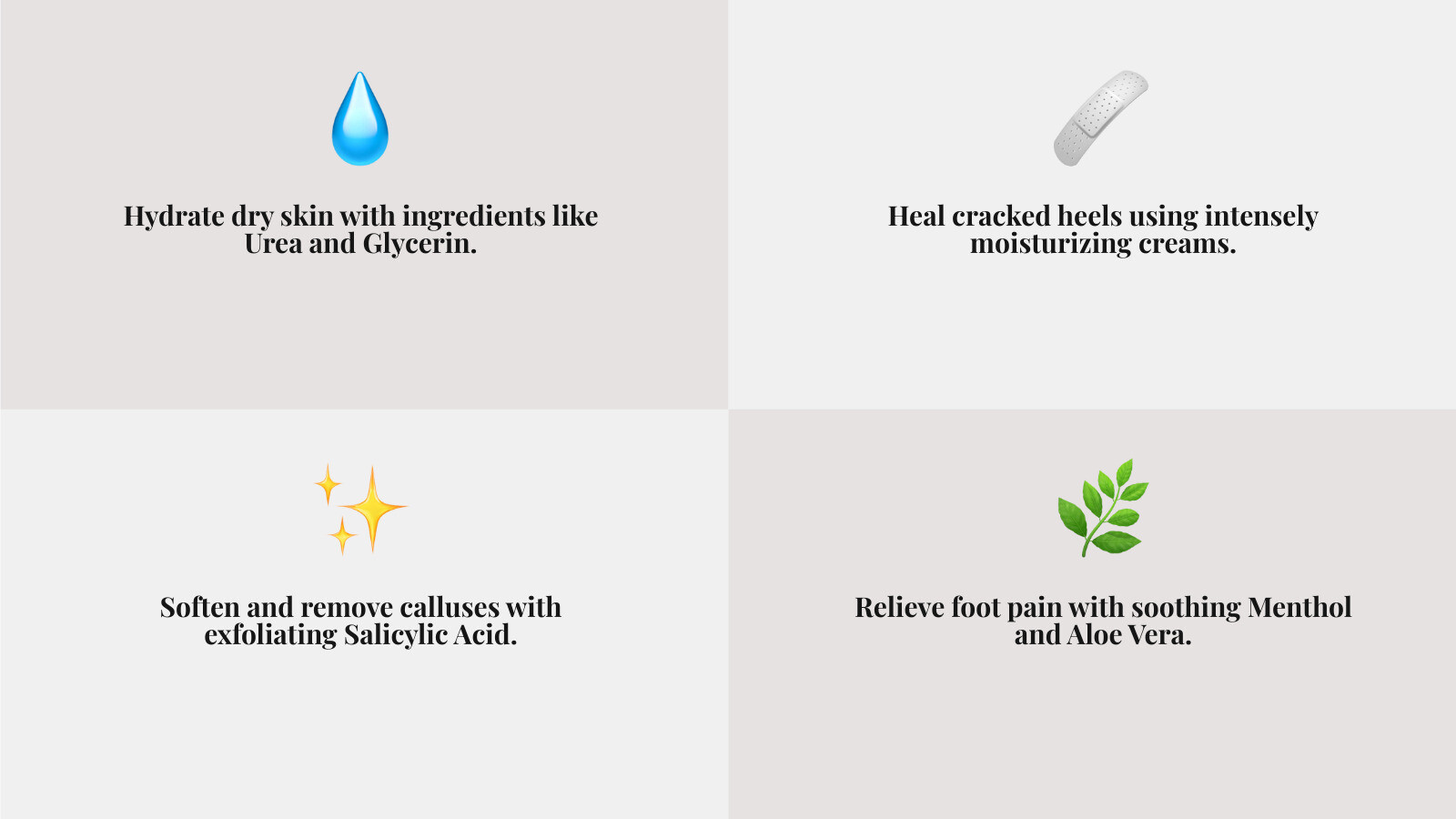 Hydrate dry skin with ingredients like Urea and Glycerin.

Heal cracked heels using intensely moisturizing creams.

Soften and remove calluses with exfoliating Salicylic Acid.

Relieve foot pain with soothing Menthol and Aloe Vera.