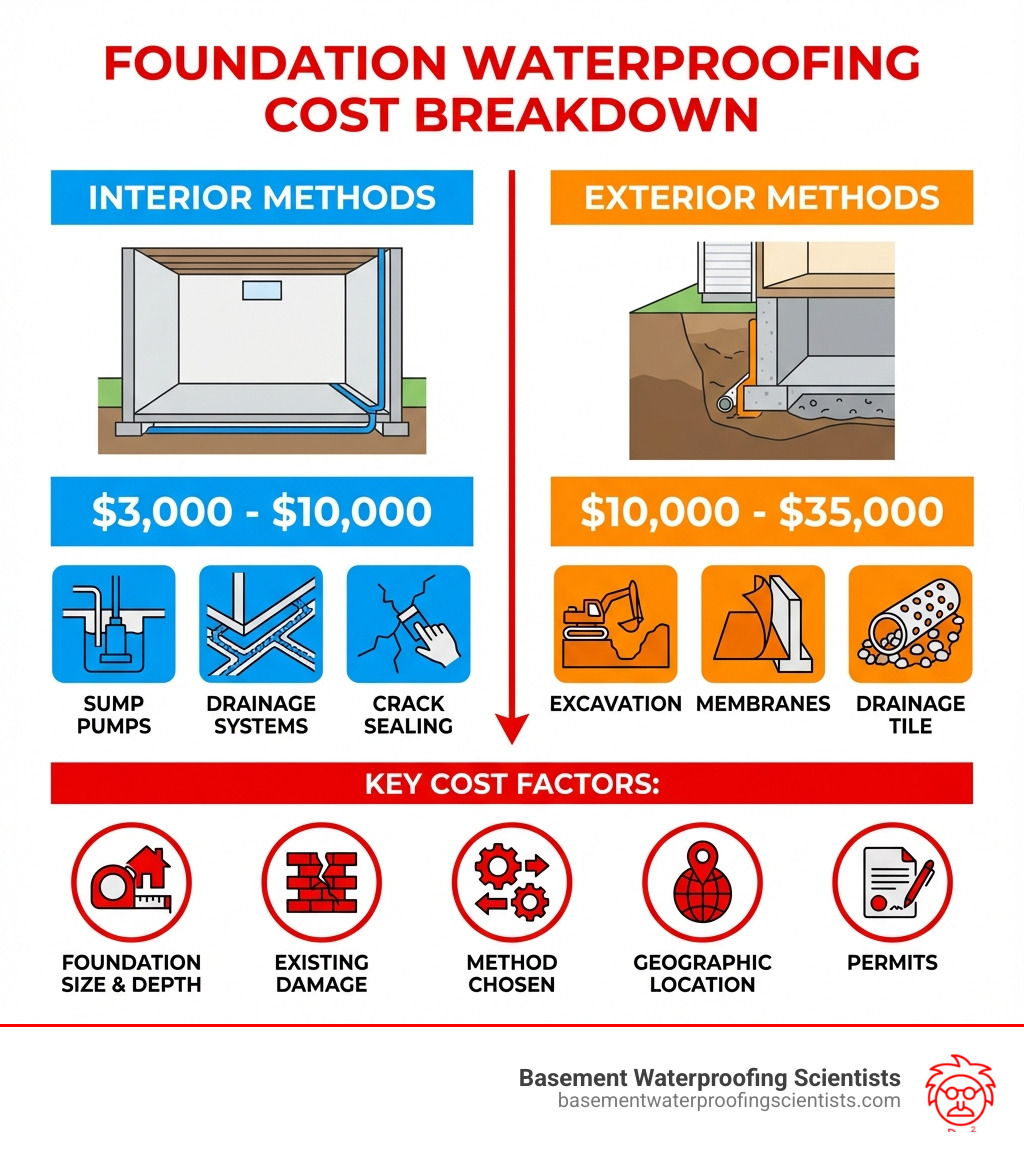 FOUNDATION WATERPROOFING COST BREAKDOWN

INTERIOR METHODS

$3,000 - $10,000

SUMP PUMPS

DRAINAGE SYSTEMS

CRACK SEALING

EXTERIOR METHODS

$10,000 - $35,000

EXCAVATION

MEMBRANES

DRAINAGE TILE

KEY COST FACTORS:

FOUNDATION SIZE & DEPTH

EXISTING DAMAGE

METHOD CHOSEN

GEOGRAPHIC LOCATION

PERMITS

Basement Waterproofing Scientists
basementwaterproofingscientists.com