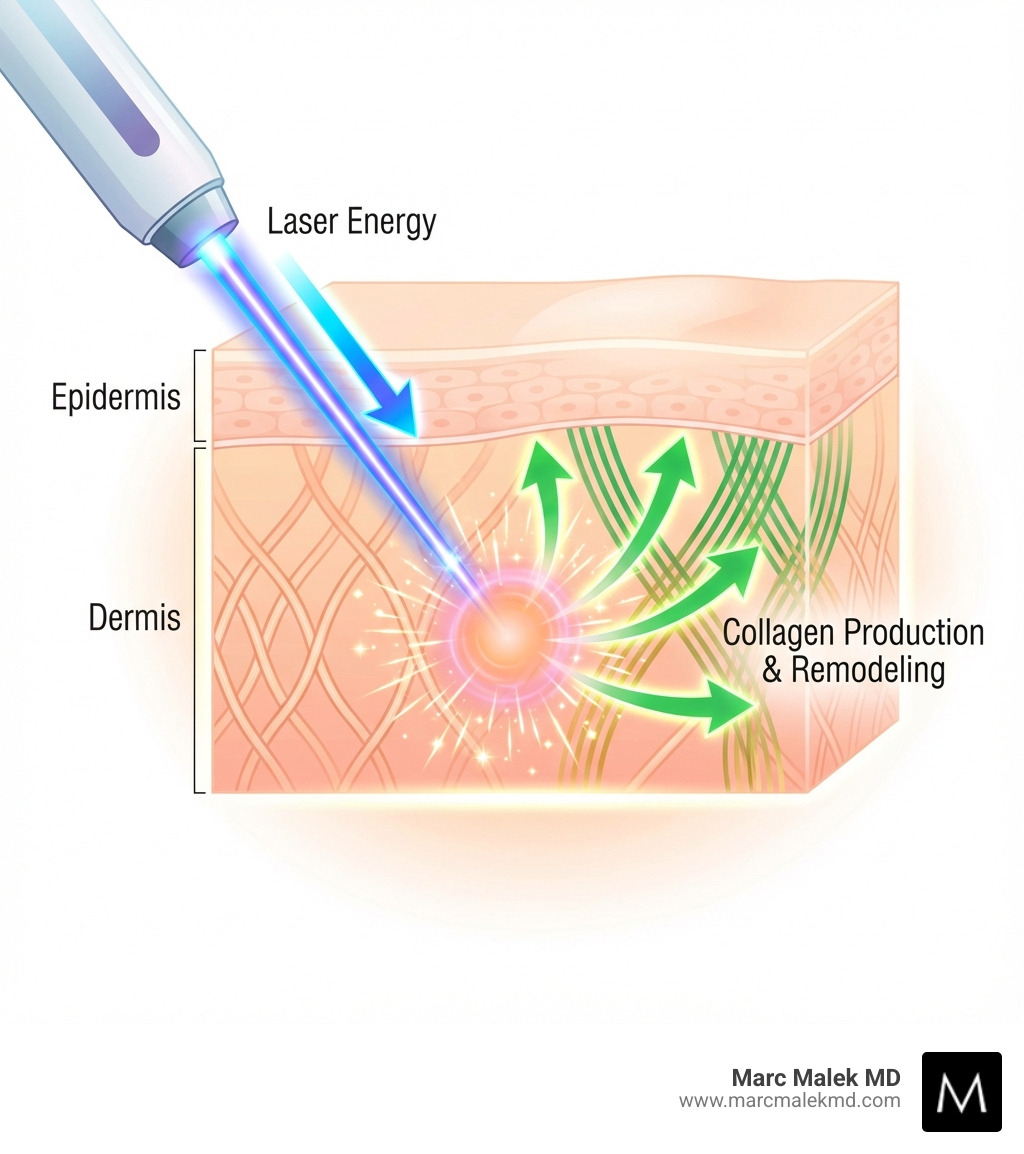 Laser Energy

Epidermis

Dermis

Collagen Production & Remodeling

Marc Malek MD
www.marcmalekmd.com

M