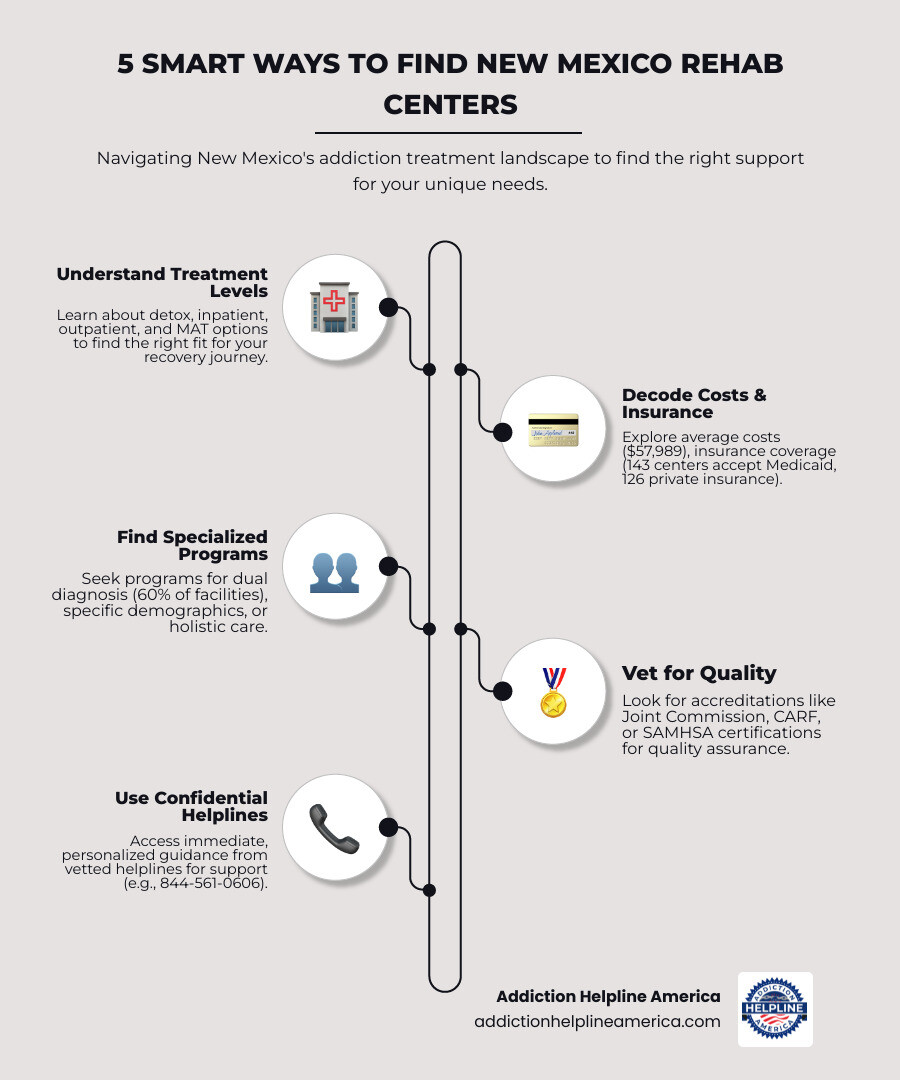 5 SMART WAYS TO FIND NEW MEXICO REHAB CENTERS

Navigating New Mexico's addiction treatment landscape to find the right support for your unique needs.

Understand Treatment Levels
Learn about detox, inpatient, outpatient, and MAT options to find the right fit for your recovery journey.

Decode Costs & Insurance
Explore average costs ($57,989), insurance coverage (143 centers accept Medicaid, 126 private insurance).

Find Specialized Programs
Seek programs for dual diagnosis (60% of facilities), specific demographics, or holistic care.

Vet for Quality
Look for accreditations like Joint Commission, CARF, or SAMHSA certifications for quality assurance.

Use Confidential Helplines
Access immediate, personalized guidance from vetted helplines for support (e.g., 844-561-0606).

Addiction Helpline America
addictionhelplineamerica.com

ADDICTION HELPLINE AMERICA