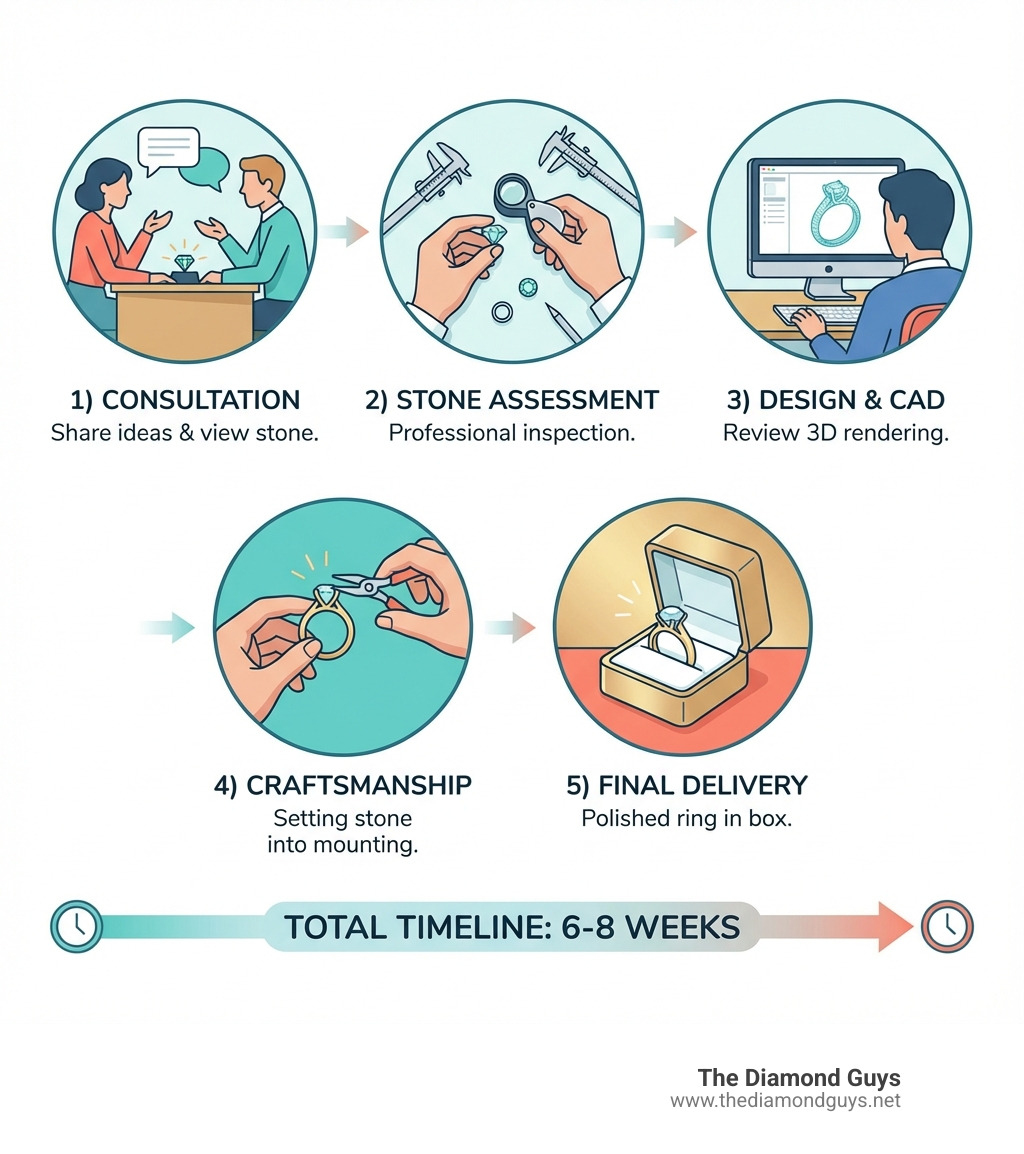 1) CONSULTATION
Share ideas & view stone.

2) STONE ASSESSMENT
Professional inspection.

3) DESIGN & CAD
Review 3D rendering.

4) CRAFTSMANSHIP
Setting stone into mounting.

5) FINAL DELIVERY
Polished ring in box.

TOTAL TIMELINE: 6-8 WEEKS

The Diamond Guys
www.thediamondguys.net