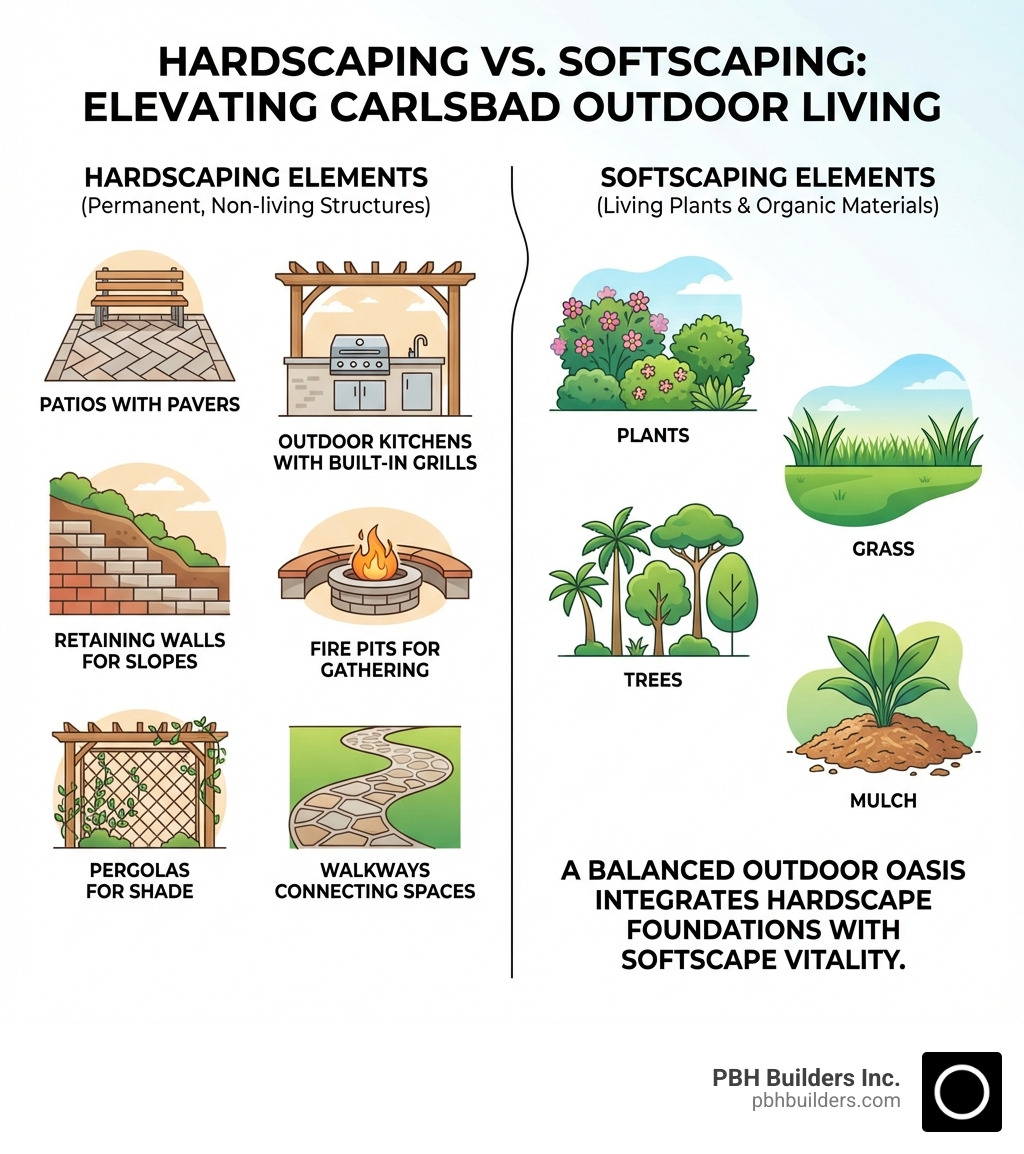 HARDSCAPING VS. SOFTSCAPING: ELEVATING CARLSBAD OUTDOOR LIVING

HARDSCAPING ELEMENTS
(Permanent, Non-living Structures)

PATIOS WITH PAVERS

OUTDOOR KITCHENS WITH BUILT-IN GRILLS

RETAINING WALLS FOR SLOPES

FIRE PITS FOR GATHERING

PERGOLAS FOR SHADE

WALKWAYS CONNECTING SPACES

SOFTSCAPING ELEMENTS
(Living Plants & Organic Materials)

PLANTS

GRASS

TREES

MULCH

A BALANCED OUTDOOR OASIS INTEGRATES HARDSCAPE FOUNDATIONS WITH SOFTSCAPE VITALITY.

PBH Builders Inc.
pbhbuilders.com