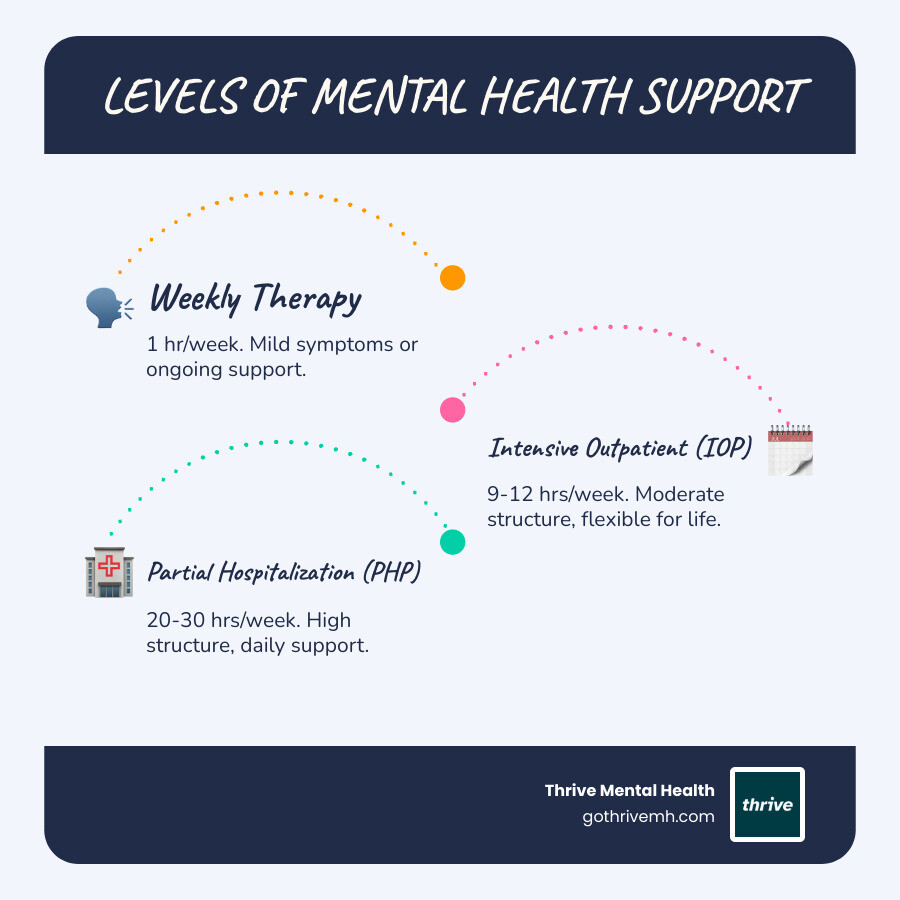 LEVELS OF MENTAL HEALTH SUPPORT

Weekly Therapy

1 hr/week. Mild symptoms or ongoing support.

Intensive Outpatient (IOP)

9-12 hrs/week. Moderate structure, flexible for life.

Partial Hospitalization (PHP)

20-30 hrs/week. High structure, daily support.

Thrive Mental Health
gothrivemh.com

thrive