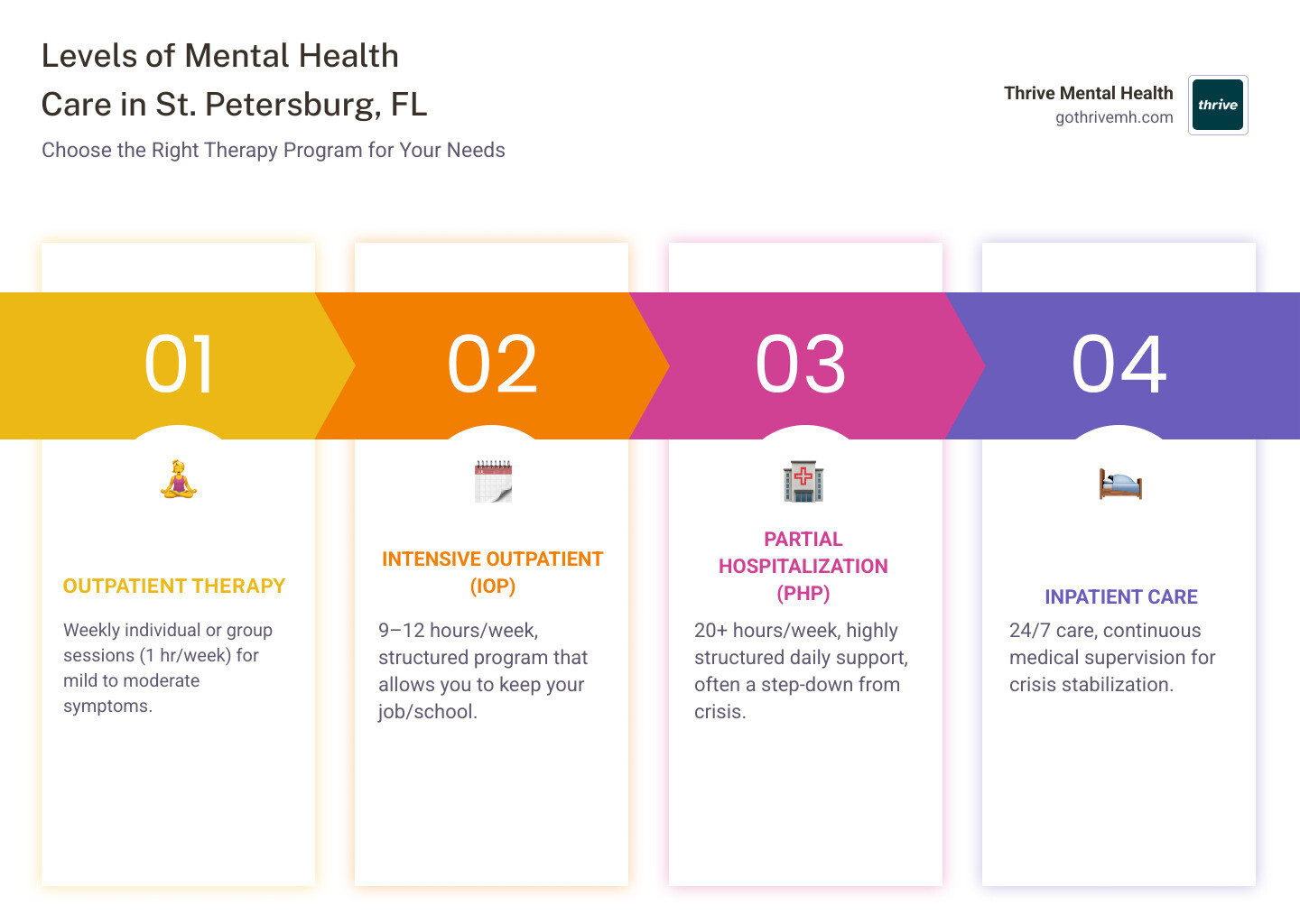 Levels of Mental Health Care in St. Petersburg, FL

Choose the Right Therapy Program for Your Needs

Thrive Mental Health
gothrivemh.com

thrive

01

OUTPATIENT THERAPY

Weekly individual or group sessions (1 hr/week) for mild to moderate symptoms.

02

INTENSIVE OUTPATIENT (IOP)

9–12 hours/week, structured program that allows you to keep your job/school.

03

PARTIAL HOSPITALIZATION (PHP)

20+ hours/week, highly structured daily support, often a step-down from crisis.

04

INPATIENT CARE

24/7 care, continuous medical supervision for crisis stabilization.