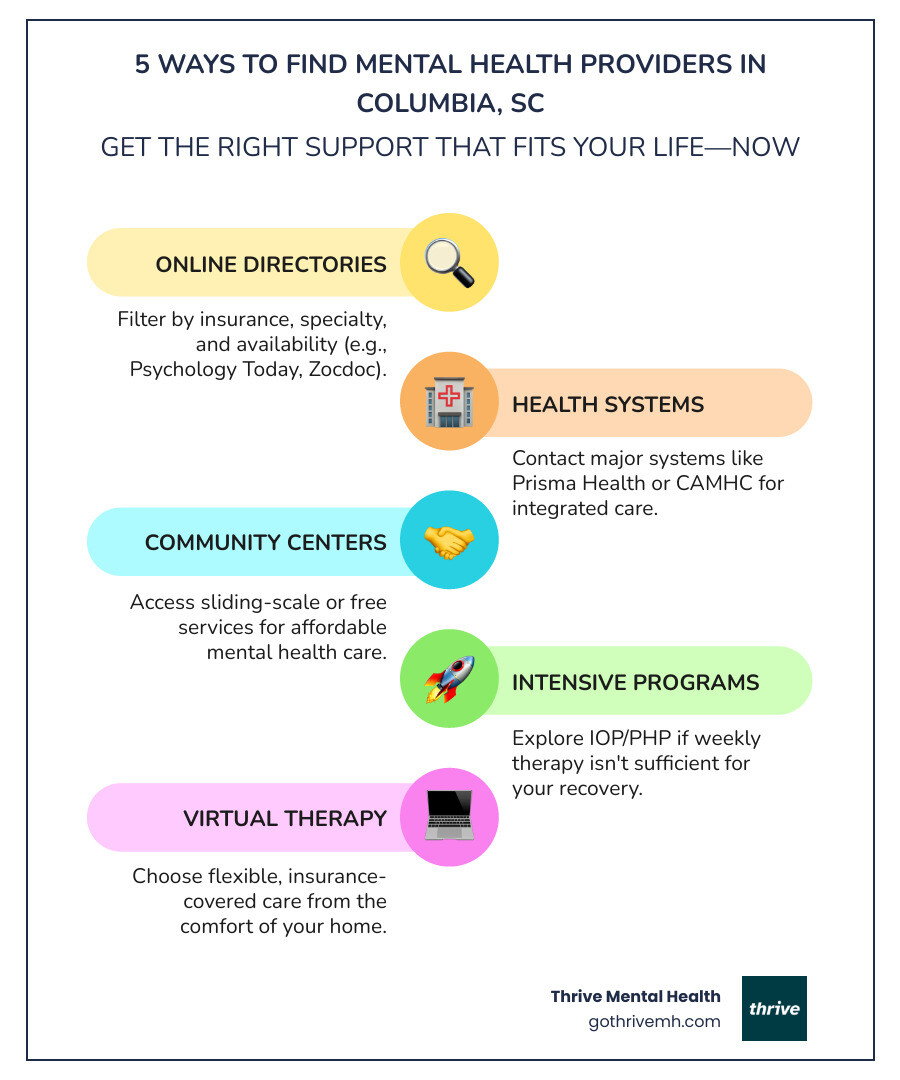 5 WAYS TO FIND MENTAL HEALTH PROVIDERS IN COLUMBIA, SC

GET THE RIGHT SUPPORT THAT FITS YOUR LIFE—NOW

ONLINE DIRECTORIES

Filter by insurance, specialty, and availability (e.g., Psychology Today, Zocdoc).

HEALTH SYSTEMS

Contact major systems like Prisma Health or CAMHC for integrated care.

COMMUNITY CENTERS

Access sliding-scale or free services for affordable mental health care.

INTENSIVE PROGRAMS

Explore IOP/PHP if weekly therapy isn't sufficient for your recovery.

VIRTUAL THERAPY

Choose flexible, insurance-covered care from the comfort of your home.

Thrive Mental Health
gothrivemh.com

thrive