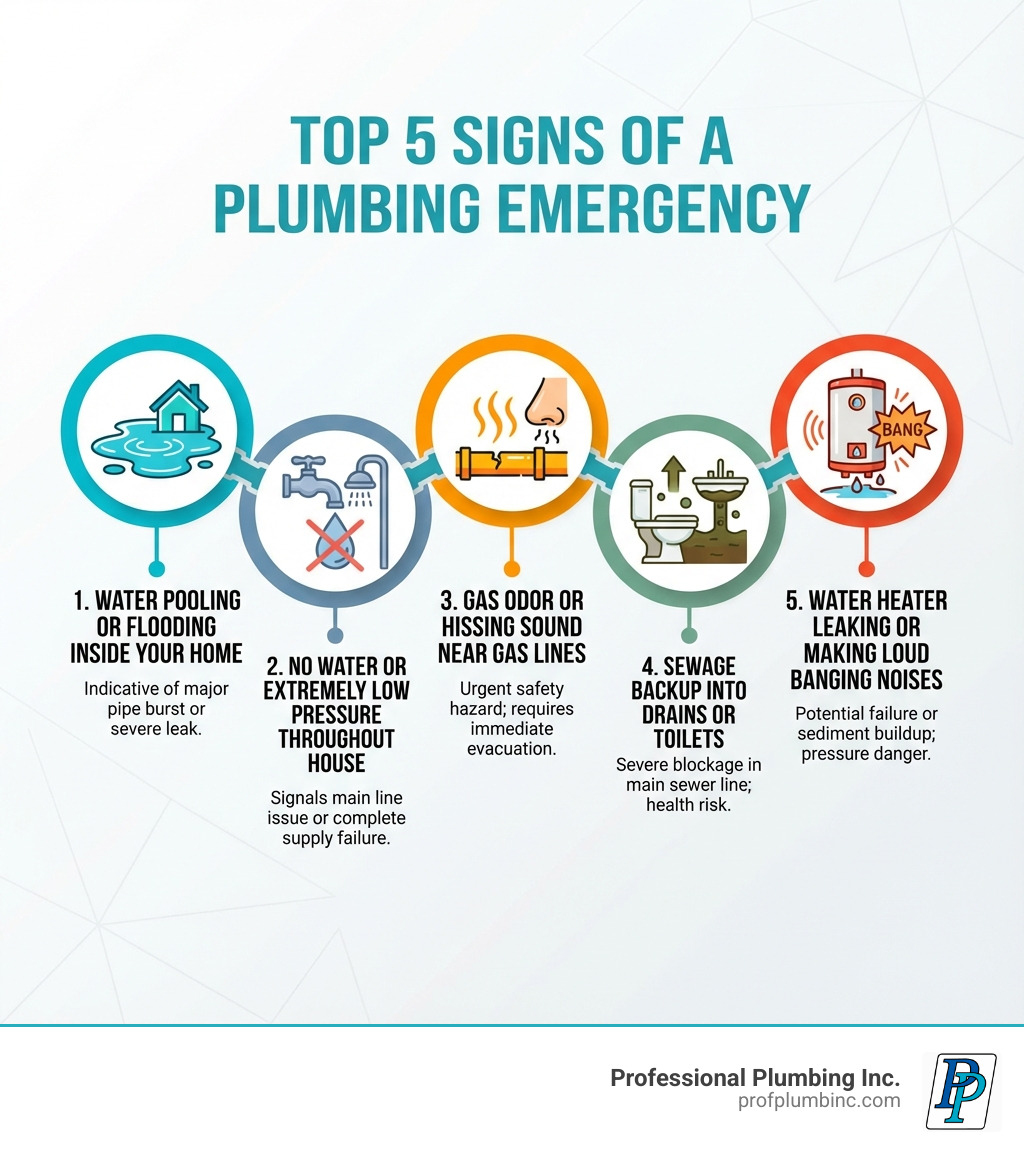 TOP 5 SIGNS OF A PLUMBING EMERGENCY

BANG

1. WATER POOLING OR FLOODING INSIDE YOUR HOME

Indicative of major pipe burst or severe leak.

2. NO WATER OR EXTREMELY LOW PRESSURE THROUGHOUT HOUSE

Signals main line issue or complete supply failure.

3. GAS ODOR OR HISSING SOUND NEAR GAS LINES

Urgent safety hazard; requires immediate evacuation.

4. SEWAGE BACKUP INTO DRAINS OR TOILETS

Severe blockage in main sewer line; health risk.

5. WATER HEATER LEAKING OR MAKING LOUD BANGING NOISES

Potential failure or sediment buildup; pressure danger.

Professional Plumbing Inc.
profplumbinc.com

PP