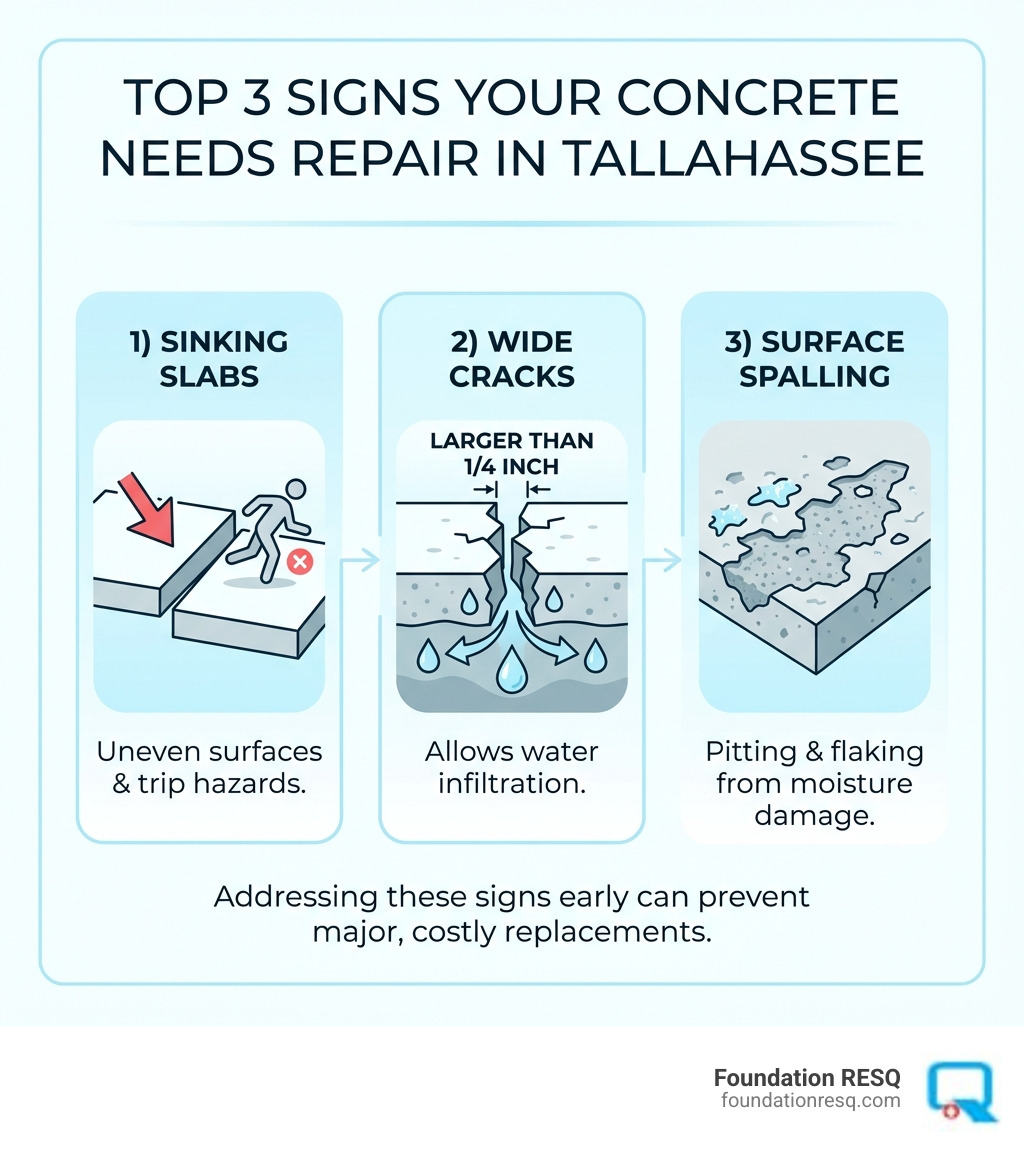 TOP 3 SIGNS YOUR CONCRETE NEEDS REPAIR IN TALLAHASSEE

1) SINKING SLABS

Uneven surfaces & trip hazards.

2) WIDE CRACKS

LARGER THAN 1/4 INCH

Allows water infiltration.

3) SURFACE SPALLING

Pitting & flaking from moisture damage.

Addressing these signs early can prevent major, costly replacements.

Foundation RESQ
foundationresq.com