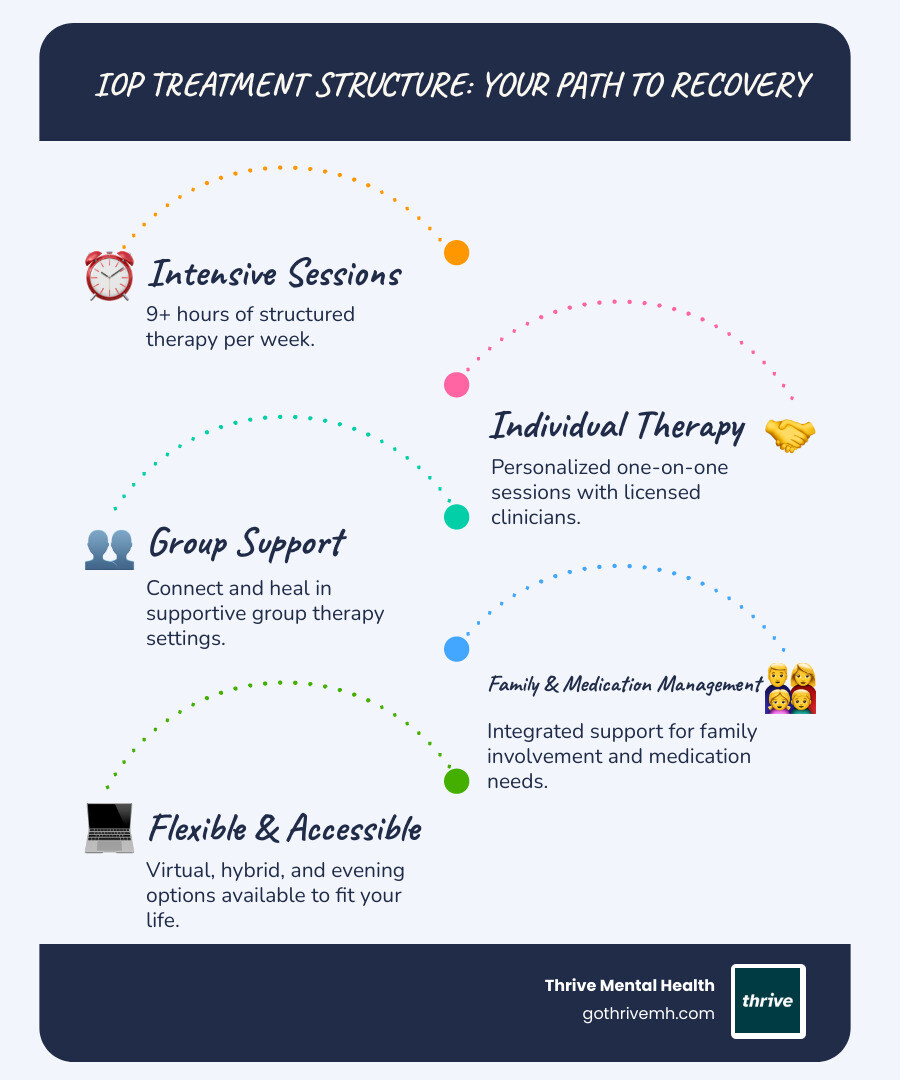 IOP TREATMENT STRUCTURE: YOUR PATH TO RECOVERY

Intensive Sessions
9+ hours of structured therapy per week.

Individual Therapy
Personalized one-on-one sessions with licensed clinicians.

Group Support
Connect and heal in supportive group therapy settings.

Family & Medication Management
Integrated support for family involvement and medication needs.

Flexible & Accessible
Virtual, hybrid, and evening options available to fit your life.

Thrive Mental Health
gothrivemh.com

thrive