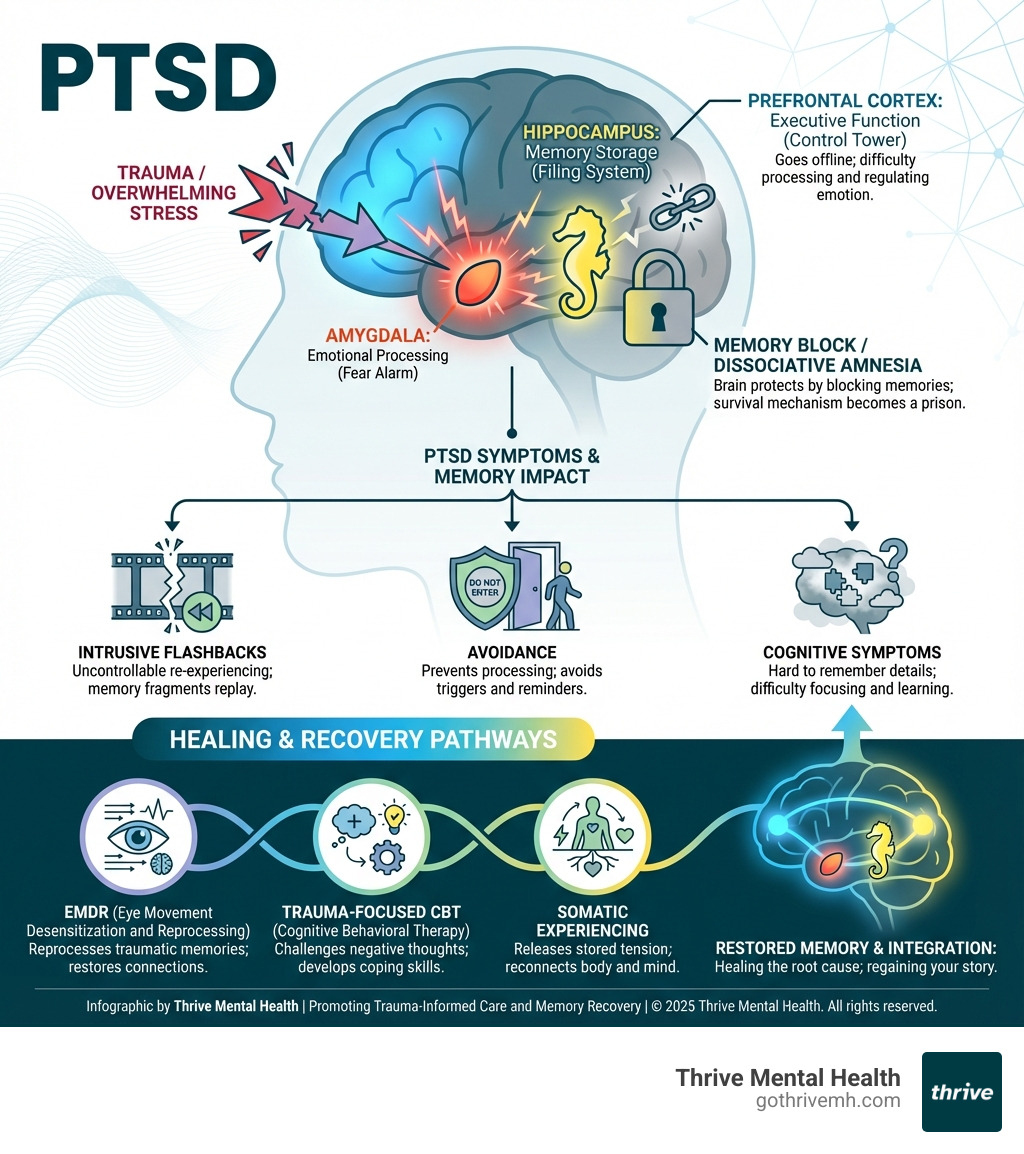 PTSD

TRAUMA / OVERWHELMING STRESS

HIPPOCAMPUS: Memory Storage (Filing System)

PREFRONTAL CORTEX: Executive Function (Control Tower)
Goes offline; difficulty processing and regulating emotion.

AMYGDALA: Emotional Processing (Fear Alarm)

MEMORY BLOCK / DISSOCIATIVE AMNESIA
Brain protects by blocking memories; survival mechanism becomes a prison.

PTSD SYMPTOMS & MEMORY IMPACT

INTRUSIVE FLASHBACKS
Uncontrollable re-experiencing; memory fragments replay.

DO NOT ENTER

AVOIDANCE
Prevents processing; avoids triggers and reminders.

COGNITIVE SYMPTOMS
Hard to remember details; difficulty focusing and learning.

HEALING & RECOVERY PATHWAYS

EMDR (Eye Movement Desensitization and Reprocessing)
Reprocesses traumatic memories; restores connections.

TRAUMA-FOCUSED CBT (Cognitive Behavioral Therapy)
Challenges negative thoughts; develops coping skills.

SOMATIC EXPERIENCING
Releases stored tension; reconnects body and mind.

RESTORED MEMORY & INTEGRATION:
Healing the root cause; regaining your story.

Infographic by Thrive Mental Health | Promoting Trauma-Informed Care and Memory Recovery | © 2025 Thrive Mental Health. All rights reserved.

Thrive Mental Health
gothrivemh.com
thrive