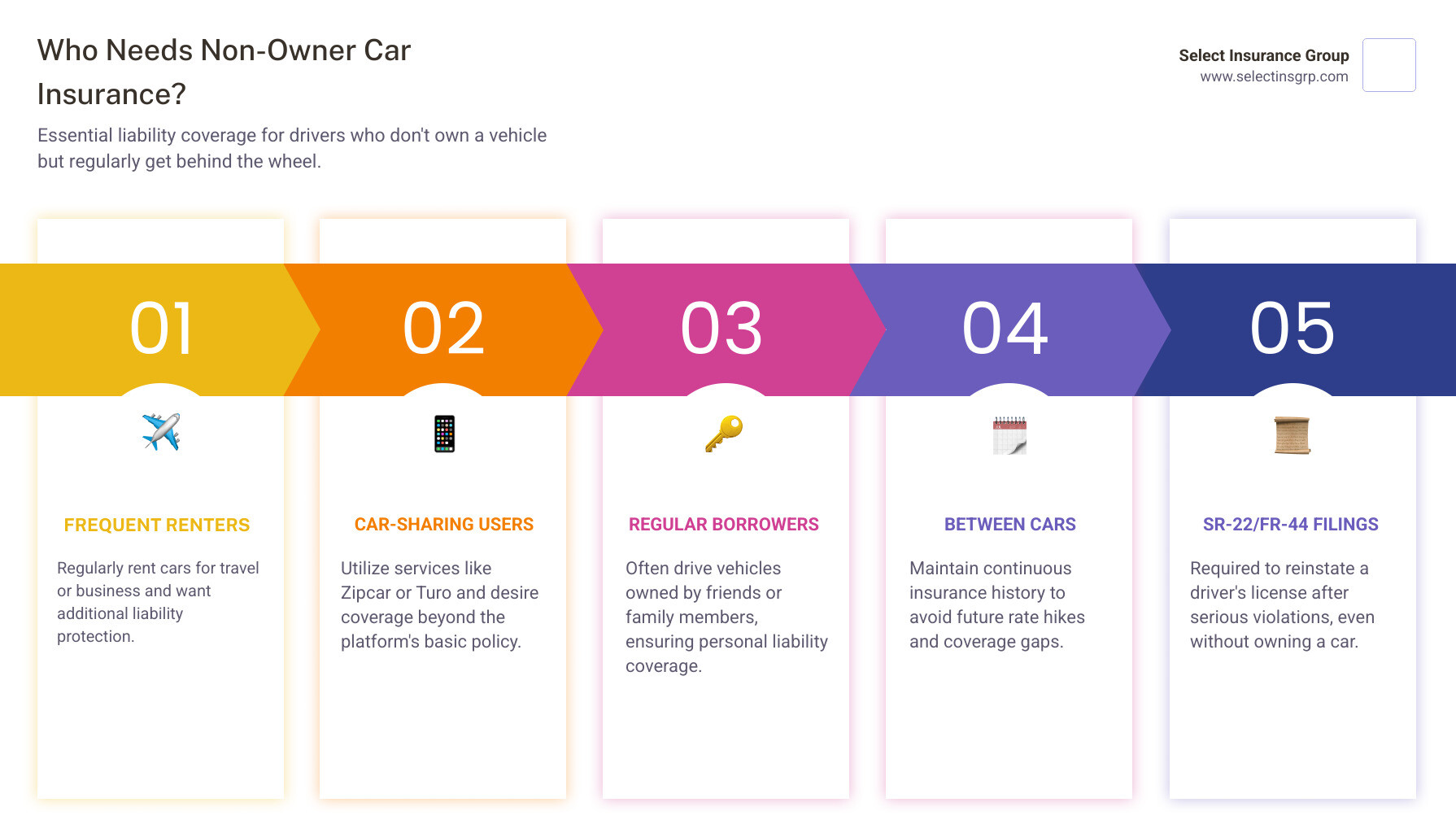 Who Needs Non-Owner Car Insurance?

Essential liability coverage for drivers who don't own a vehicle but regularly get behind the wheel.

Select Insurance Group
www.selectinsgrp.com

01

FREQUENT RENTERS

Regularly rent cars for travel or business and want additional liability protection.

02

CAR-SHARING USERS

Utilize services like Zipcar or Turo and desire coverage beyond the platform's basic policy.

03

REGULAR BORROWERS

Often drive vehicles owned by friends or family members, ensuring personal liability coverage.

04

BETWEEN CARS

Maintain continuous insurance history to avoid future rate hikes and coverage gaps.

05

SR-22/FR-44 FILINGS

Required to reinstate a driver's license after serious violations, even without owning a car.