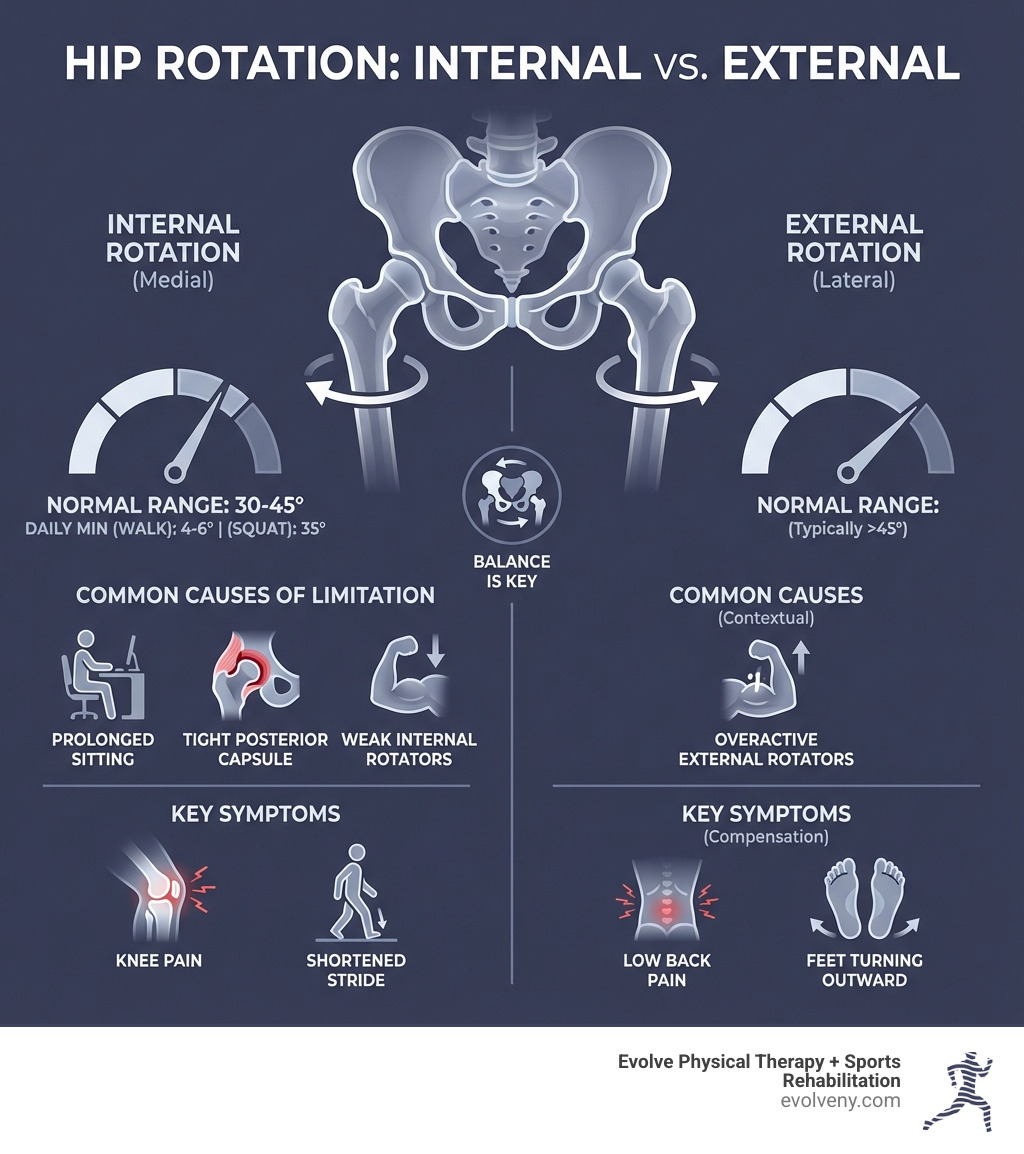 HIP ROTATION: INTERNAL vs. EXTERNAL

INTERNAL ROTATION
(Medial)

NORMAL RANGE: 30-45°
DAILY MIN (WALK): 4-6° | (SQUAT): 35°

COMMON CAUSES OF LIMITATION

PROLONGED SITTING

TIGHT POSTERIOR CAPSULE

WEAK INTERNAL ROTATORS

KEY SYMPTOMS

KNEE PAIN

SHORTENED STRIDE

BALANCE IS KEY

EXTERNAL ROTATION
(Lateral)

NORMAL RANGE:
(Typically >45°)

COMMON CAUSES
(Contextual)

OVERACTIVE EXTERNAL ROTATORS

KEY SYMPTOMS
(Compensation)

LOW BACK PAIN

FEET TURNING OUTWARD

Evolve Physical Therapy + Sports Rehabilitation
evolveny.com