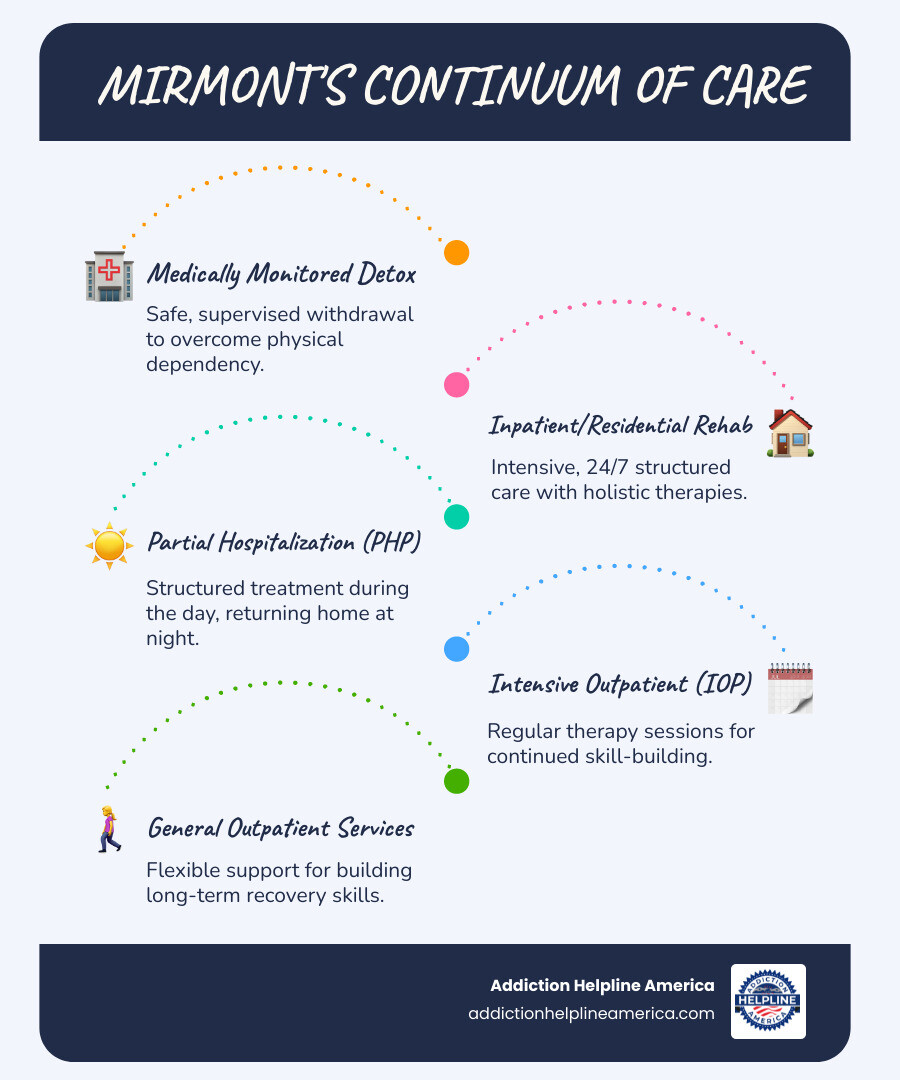 MIRMONT'S CONTINUUM OF CARE

Medically Monitored Detox

Safe, supervised withdrawal to overcome physical dependency.

Inpatient/Residential Rehab

Intensive, 24/7 structured care with holistic therapies.

Partial Hospitalization (PHP)

Structured treatment during the day, returning home at night.

Intensive Outpatient (IOP)

Regular therapy sessions for continued skill-building.

General Outpatient Services

Flexible support for building long-term recovery skills.

Addiction Helpline America
addictionhelplineamerica.com

ADDICTION HELPLINE AMERICA