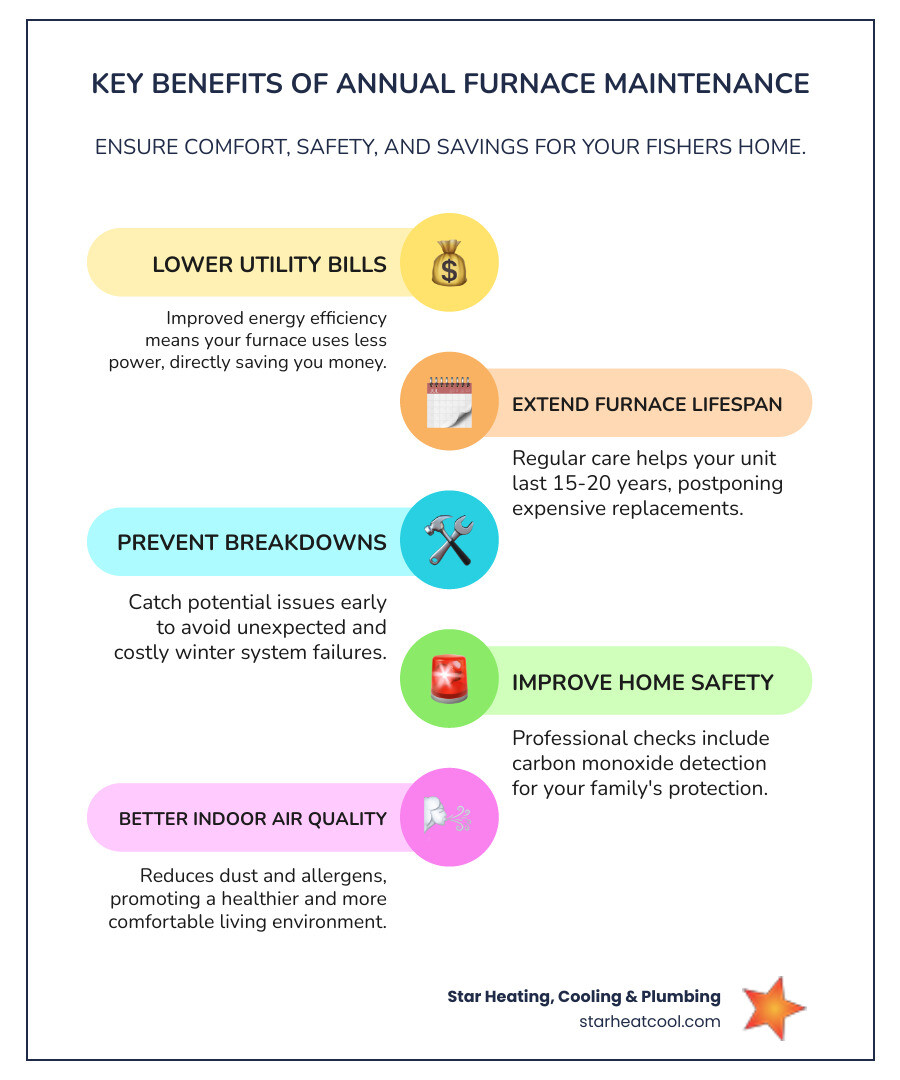 KEY BENEFITS OF ANNUAL FURNACE MAINTENANCE

ENSURE COMFORT, SAFETY, AND SAVINGS FOR YOUR FISHERS HOME.

LOWER UTILITY BILLS

Improved energy efficiency means your furnace uses less power, directly saving you money.

EXTEND FURNACE LIFESPAN

Regular care helps your unit last 15-20 years, postponing expensive replacements.

PREVENT BREAKDOWNS

Catch potential issues early to avoid unexpected and costly winter system failures.

IMPROVE HOME SAFETY

Professional checks include carbon monoxide detection for your family's protection.

BETTER INDOOR AIR QUALITY

Reduces dust and allergens, promoting a healthier and more comfortable living environment.

Star Heating, Cooling & Plumbing
starheatcool.com