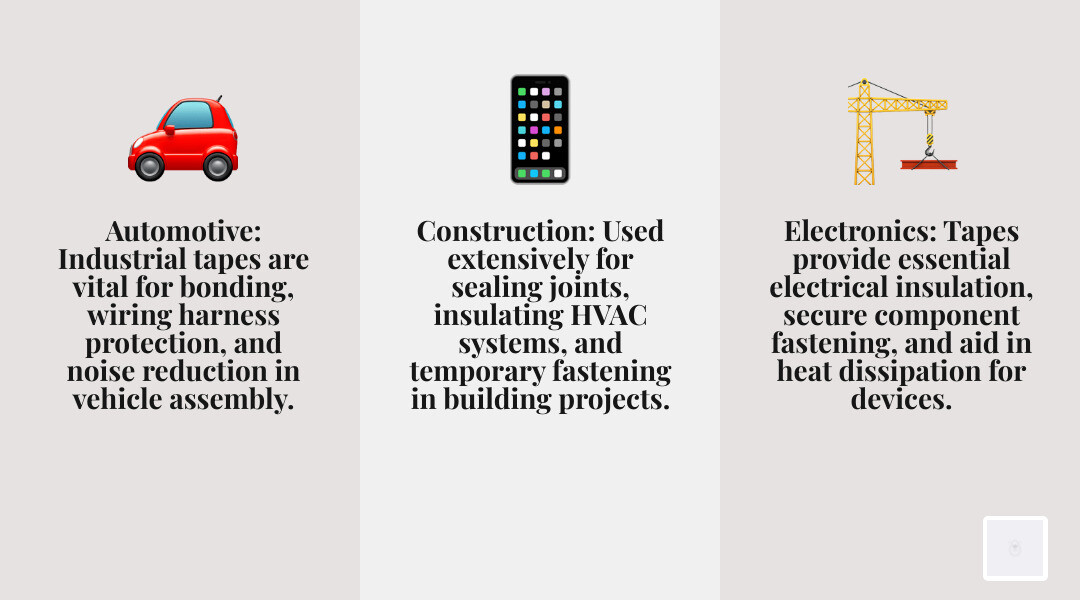 Automotive: Industrial tapes are vital for bonding, wiring harness protection, and noise reduction in vehicle assembly.

Construction: Used extensively for sealing joints, insulating HVAC systems, and temporary fastening in building projects.

Electronics: Tapes provide essential electrical insulation, secure component fastening, and aid in heat dissipation for devices.