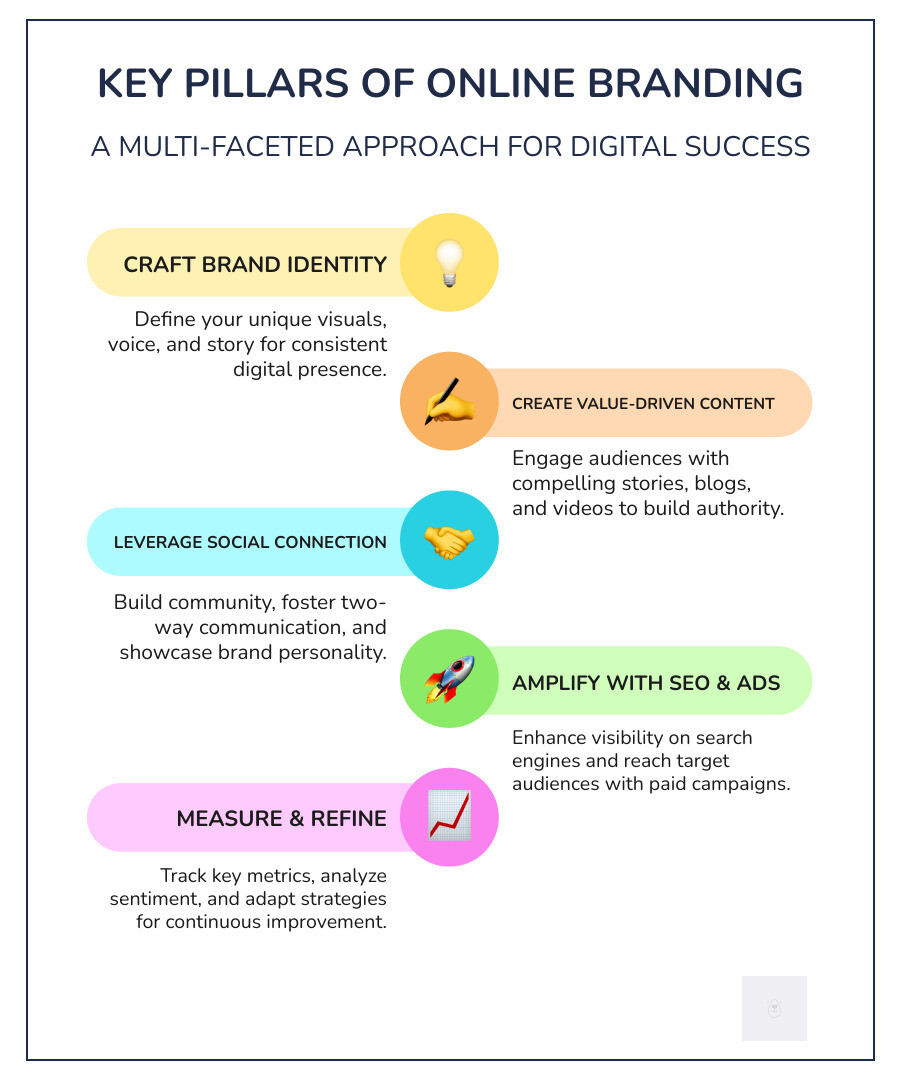 KEY PILLARS OF ONLINE BRANDING

A MULTI-FACETED APPROACH FOR DIGITAL SUCCESS

CRAFT BRAND IDENTITY

Define your unique visuals, voice, and story for consistent digital presence.

CREATE VALUE-DRIVEN CONTENT

Engage audiences with compelling stories, blogs, and videos to build authority.

LEVERAGE SOCIAL CONNECTION

Build community, foster two-way communication, and showcase brand personality.

AMPLIFY WITH SEO & ADS

Enhance visibility on search engines and reach target audiences with paid campaigns.

MEASURE & REFINE

Track key metrics, analyze sentiment, and adapt strategies for continuous improvement.