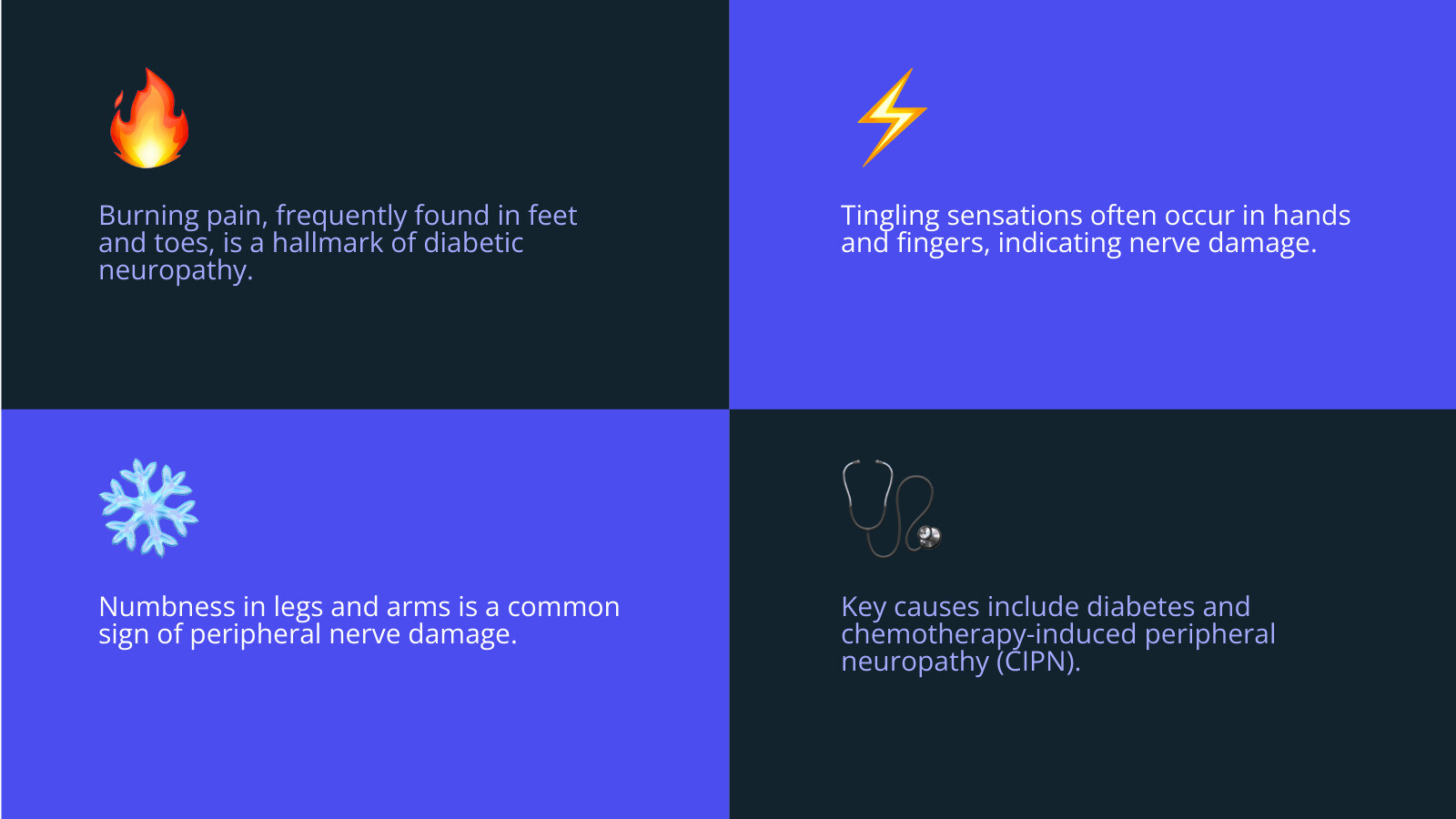 Burning pain, frequently found in feet and toes, is a hallmark of diabetic neuropathy.

Tingling sensations often occur in hands and fingers, indicating nerve damage.

Numbness in legs and arms is a common sign of peripheral nerve damage.

Key causes include diabetes and chemotherapy-induced peripheral neuropathy (CIPN).