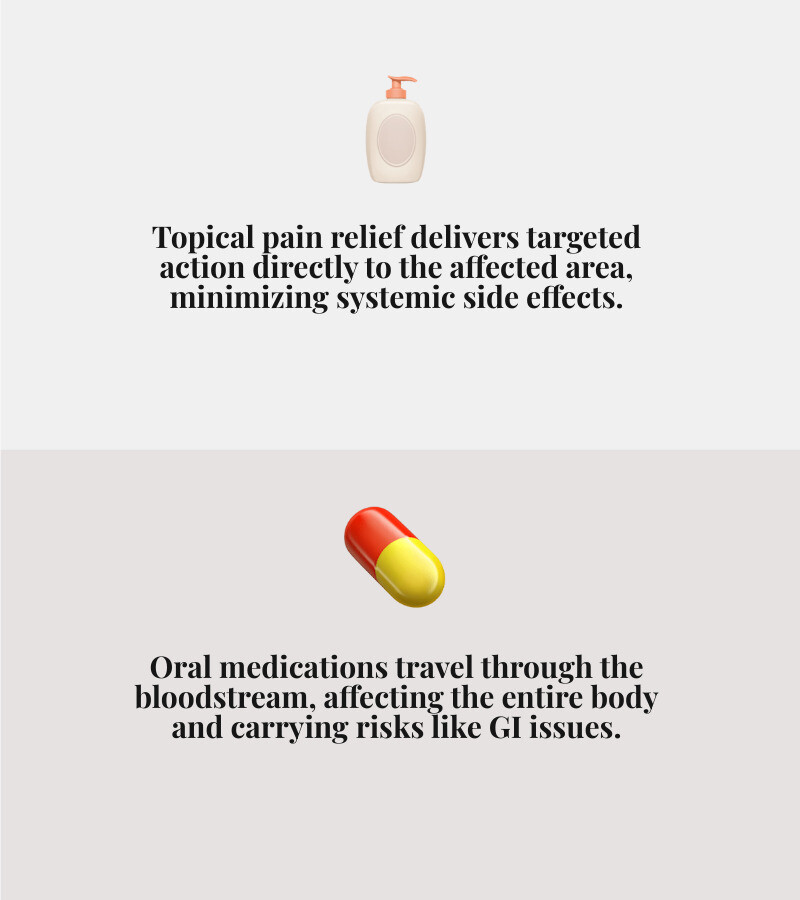 Topical pain relief delivers targeted action directly to the affected area, minimizing systemic side effects.

Oral medications travel through the bloodstream, affecting the entire body and carrying risks like GI issues.