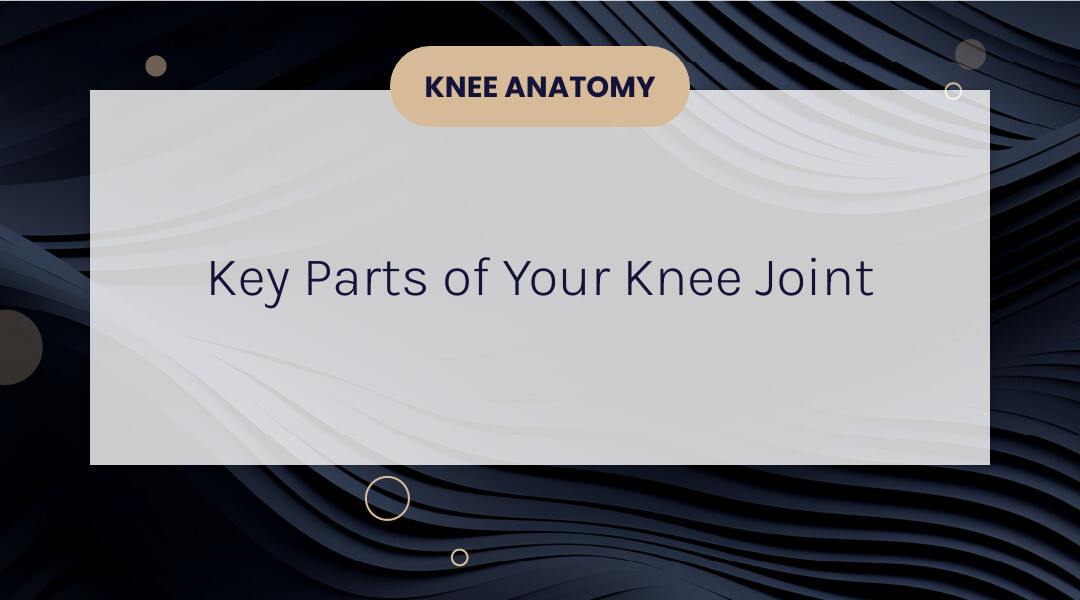 KNEE ANATOMY

Key Parts of Your Knee Joint