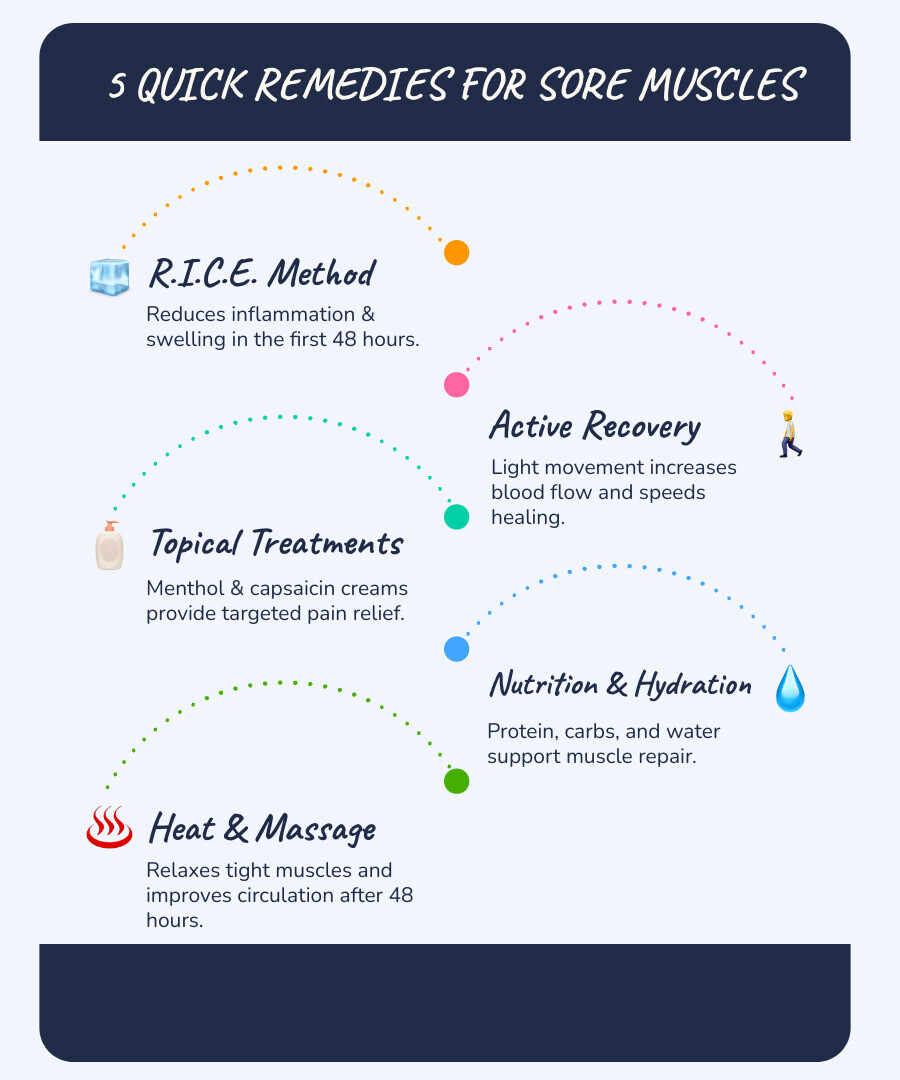 5 QUICK REMEDIES FOR SORE MUSCLES

R.I.C.E. Method

Reduces inflammation & swelling in the first 48 hours.

Active Recovery

Light movement increases blood flow and speeds healing.

Topical Treatments

Menthol & capsaicin creams provide targeted pain relief.

Nutrition & Hydration

Protein, carbs, and water support muscle repair.

Heat & Massage

Relaxes tight muscles and improves circulation after 48 hours.