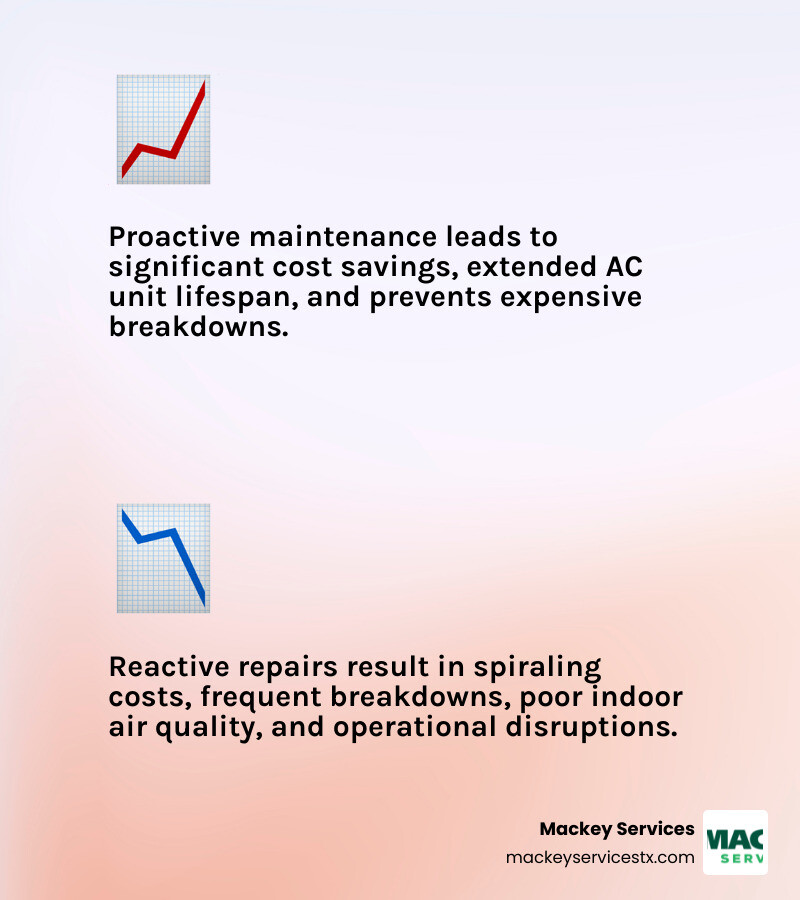 Proactive maintenance leads to significant cost savings, extended AC unit lifespan, and prevents expensive breakdowns.

Reactive repairs result in spiraling costs, frequent breakdowns, poor indoor air quality, and operational disruptions.

Mackey Services
mackeyservicestx.com

MAC
SERV