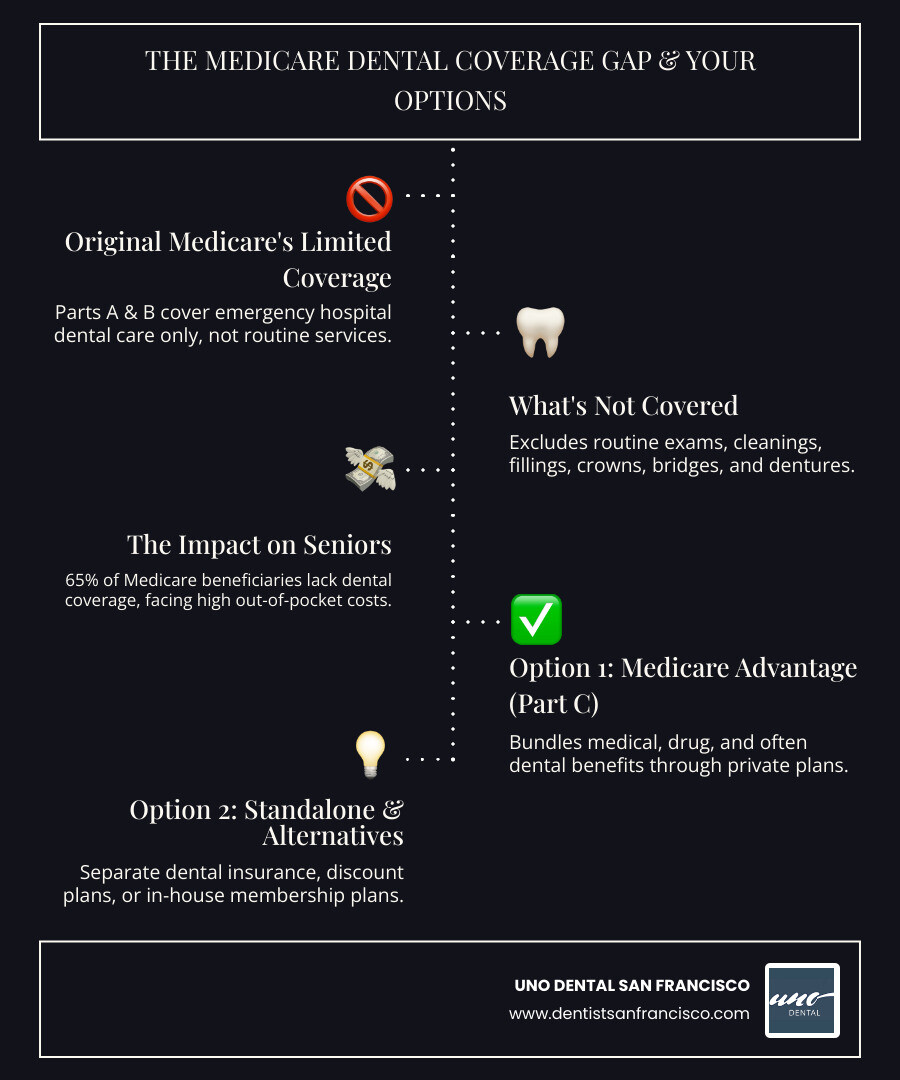 THE MEDICARE DENTAL COVERAGE GAP & YOUR OPTIONS

Original Medicare's Limited Coverage

Parts A & B cover emergency hospital dental care only, not routine services.

What's Not Covered

Excludes routine exams, cleanings, fillings, crowns, bridges, and dentures.

The Impact on Seniors

65% of Medicare beneficiaries lack dental coverage, facing high out-of-pocket costs.

Option 1: Medicare Advantage (Part C)

Bundles medical, drug, and often dental benefits through private plans.

Option 2: Standalone & Alternatives

Separate dental insurance, discount plans, or in-house membership plans.

UNO DENTAL SAN FRANCISCO
www.dentistsanfrancisco.com

uno
DENTAL