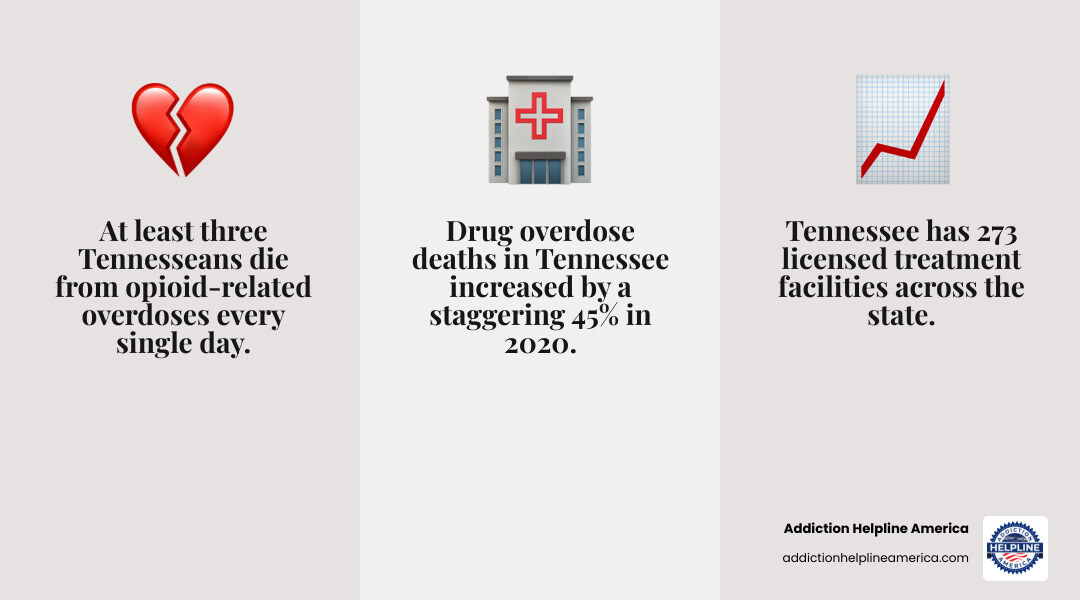 At least three Tennesseans die from opioid-related overdoses every single day.

Drug overdose deaths in Tennessee increased by a staggering 45% in 2020.

Tennessee has 273 licensed treatment facilities across the state.

Addiction Helpline America
addictionhelplineamerica.com

ADDICTION
HELPLINE
AMERICA