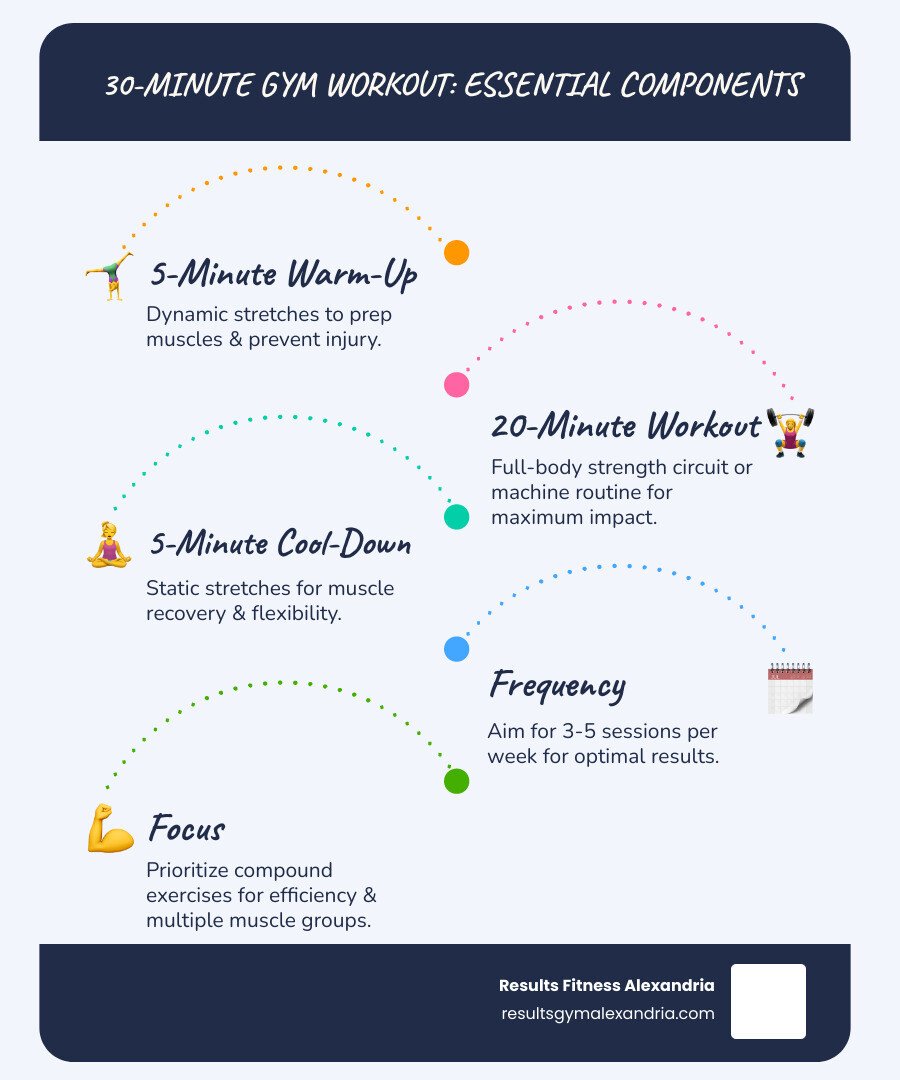 30-MINUTE GYM WORKOUT: ESSENTIAL COMPONENTS

5-Minute Warm-Up

Dynamic stretches to prep muscles & prevent injury.

20-Minute Workout

Full-body strength circuit or machine routine for maximum impact.

5-Minute Cool-Down

Static stretches for muscle recovery & flexibility.

Frequency

Aim for 3-5 sessions per week for optimal results.

Focus

Prioritize compound exercises for efficiency & multiple muscle groups.

Results Fitness Alexandria

resultsgymalexandria.com