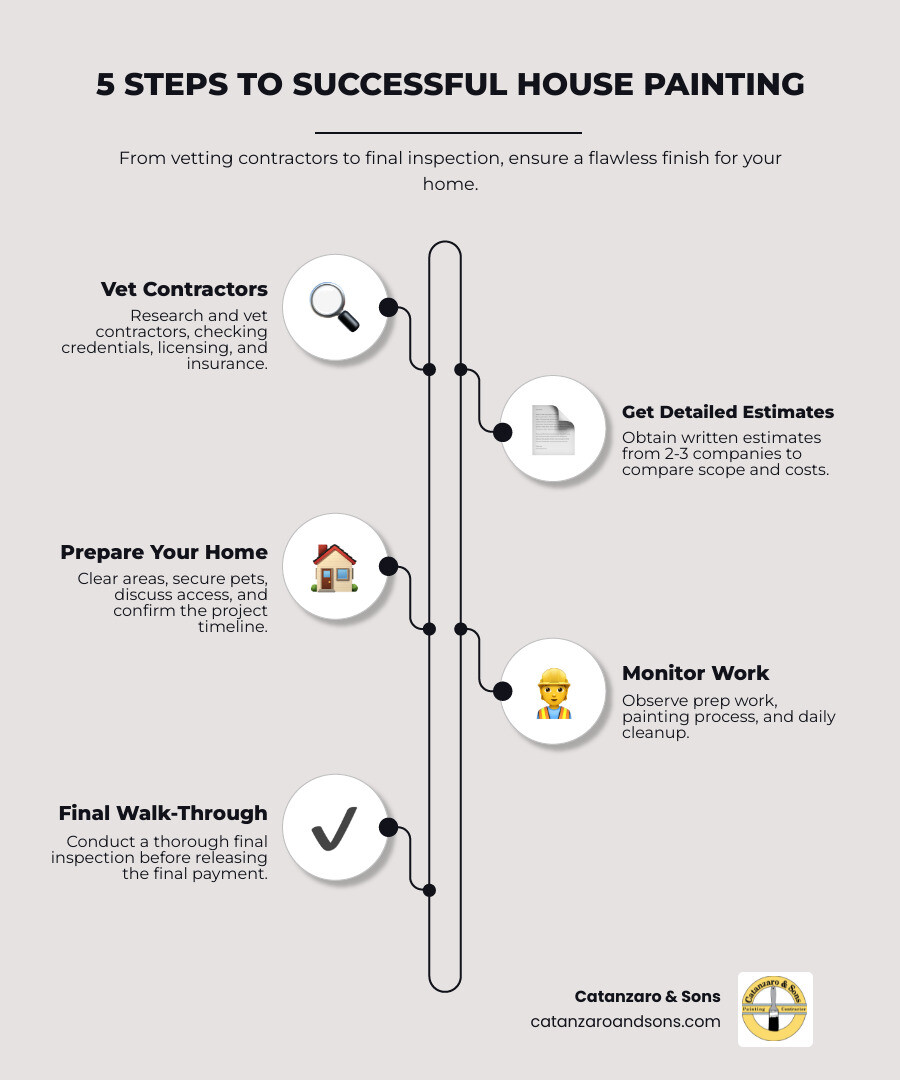 5 STEPS TO SUCCESSFUL HOUSE PAINTING

From vetting contractors to final inspection, ensure a flawless finish for your home.

Vet Contractors
Research and vet contractors, checking credentials, licensing, and insurance.

Get Detailed Estimates
Obtain written estimates from 2-3 companies to compare scope and costs.

Prepare Your Home
Clear areas, secure pets, discuss access, and confirm the project timeline.

Monitor Work
Observe prep work, painting process, and daily cleanup.

Final Walk-Through
Conduct a thorough final inspection before releasing the final payment.

Catanzaro & Sons
catanzaroandsons.com

Catanzaro & Sons
Painting Contractor