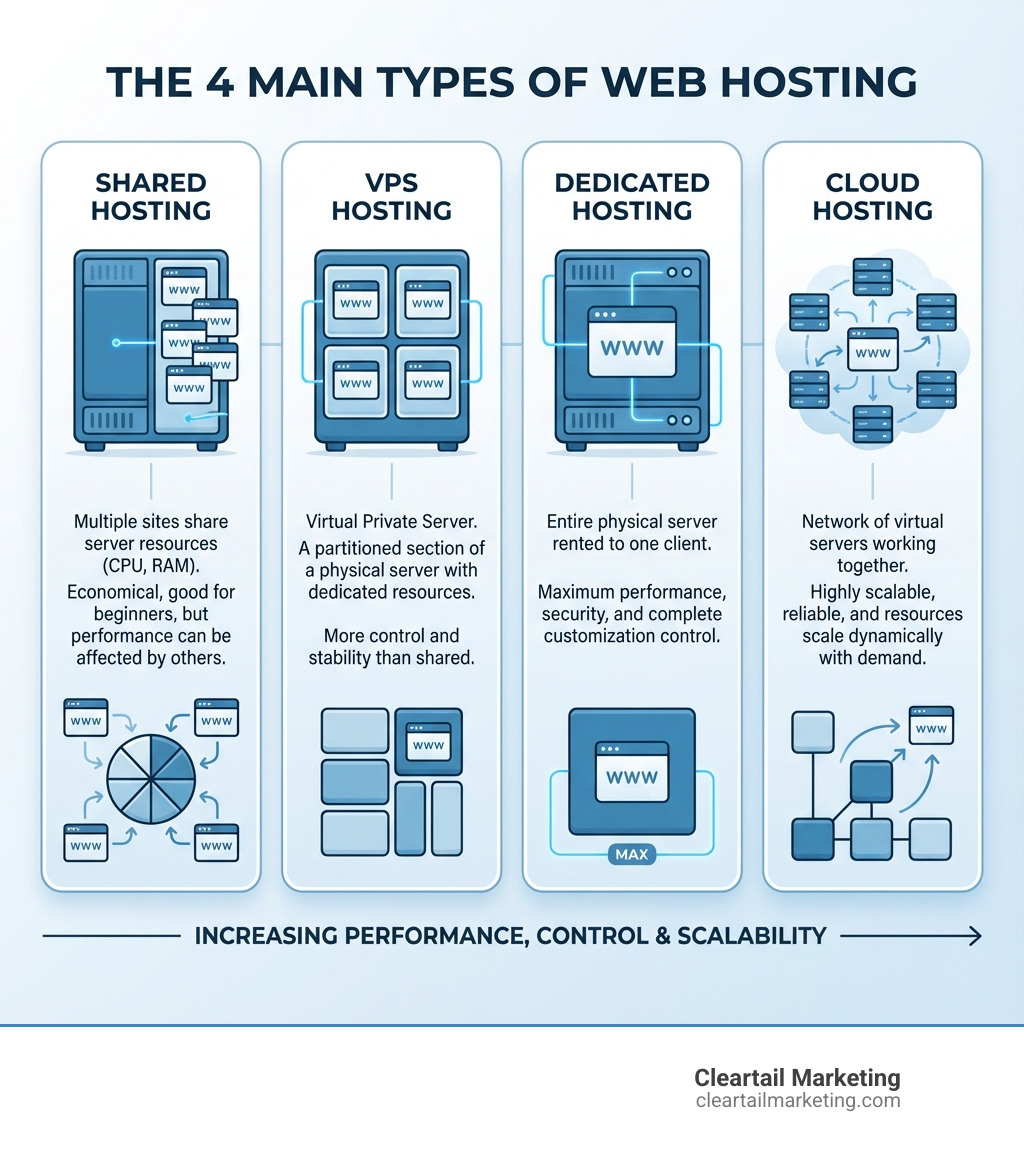 THE 4 MAIN TYPES OF WEB HOSTING

SHARED HOSTING

WWW WWW WWW WWW WWW

Multiple sites share server resources (CPU, RAM).
Economical, good for beginners, but performance can be affected by others.

WWW WWW WWW WWW

VPS HOSTING

WWW WWW WWW WWW

Virtual Private Server.
A partitioned section of a physical server with dedicated resources.

More control and stability than shared.

WWW

DEDICATED HOSTING

WWW

Entire physical server rented to one client.

Maximum performance, security, and complete customization control.

WWW
MAX

CLOUD HOSTING

WWW

Network of virtual servers working together.
Highly scalable, reliable, and resources scale dynamically with demand.

WWW

INCREASING PERFORMANCE, CONTROL & SCALABILITY

Cleartail Marketing
cleartailmarketing.com