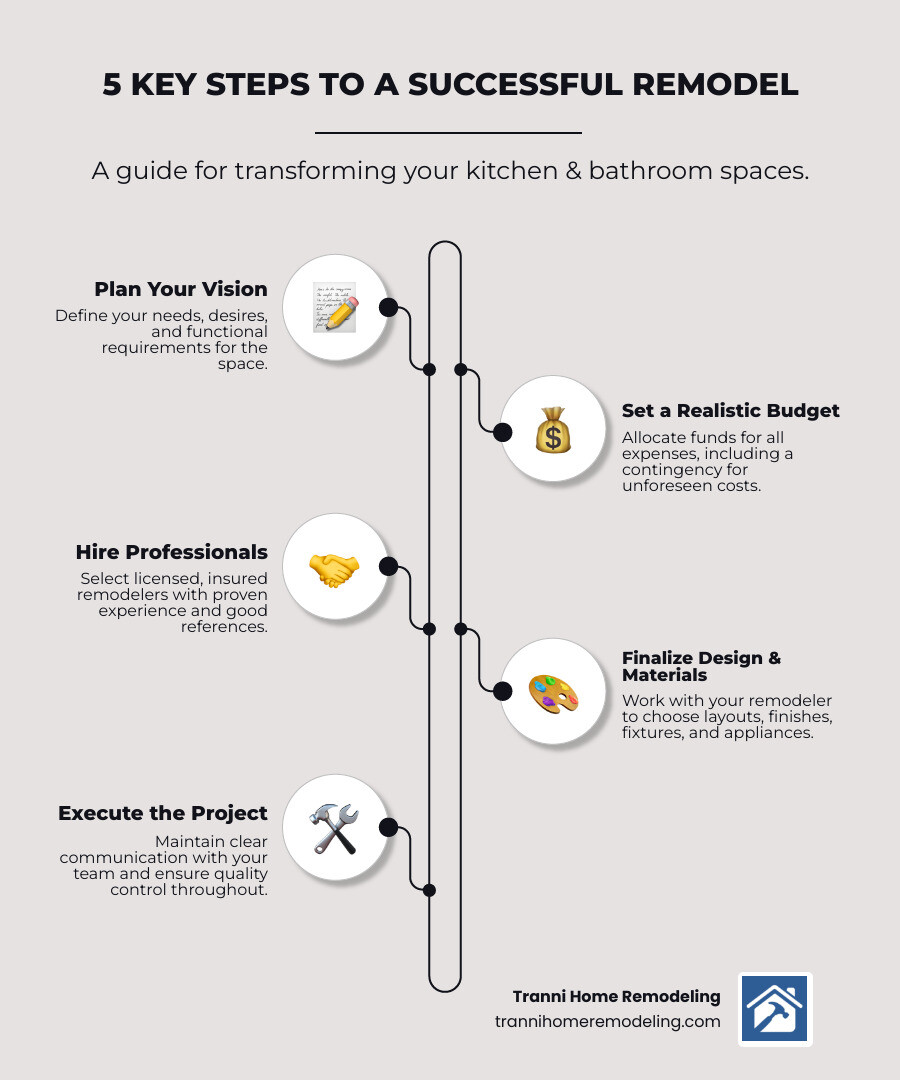 5 KEY STEPS TO A SUCCESSFUL REMODEL

A guide for transforming your kitchen & bathroom spaces.

Plan Your Vision
Define your needs, desires, and functional requirements for the space.

Set a Realistic Budget
Allocate funds for all expenses, including a contingency for unforeseen costs.

Hire Professionals
Select licensed, insured remodelers with proven experience and good references.

Finalize Design & Materials
Work with your remodeler to choose layouts, finishes, fixtures, and appliances.

Execute the Project
Maintain clear communication with your team and ensure quality control throughout.

Tranni Home Remodeling
trannihomeremodeling.com