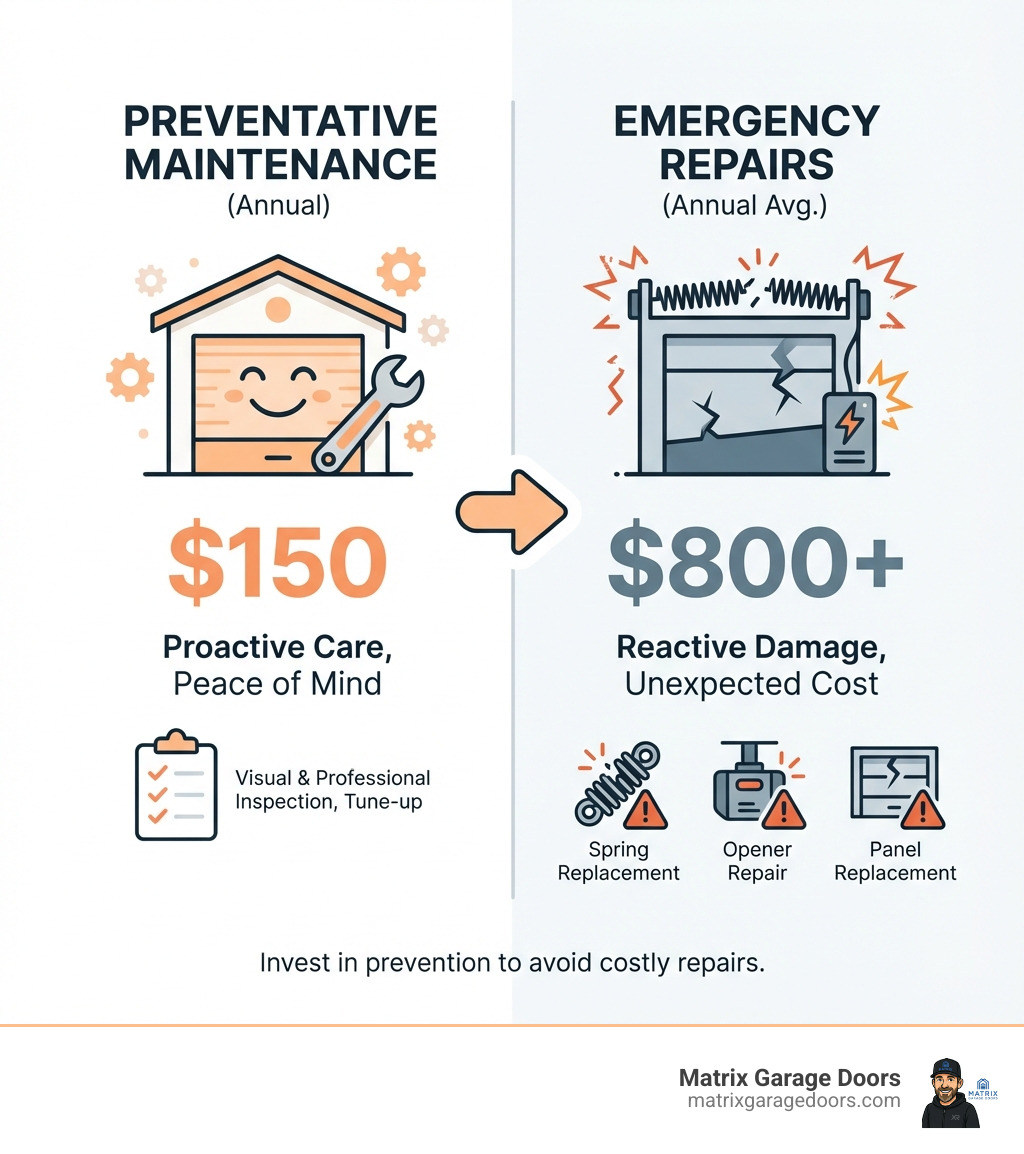 PREVENTATIVE MAINTENANCE
(Annual)

$150

Proactive Care,
Peace of Mind

Visual & Professional Inspection, Tune-up

EMERGENCY REPAIRS
(Annual Avg.)

$800+

Reactive Damage,
Unexpected Cost

Spring Replacement

Opener Repair

Panel Replacement

Invest in prevention to avoid costly repairs.

Matrix Garage Doors
matrixgaragedoors.com

MATRIX