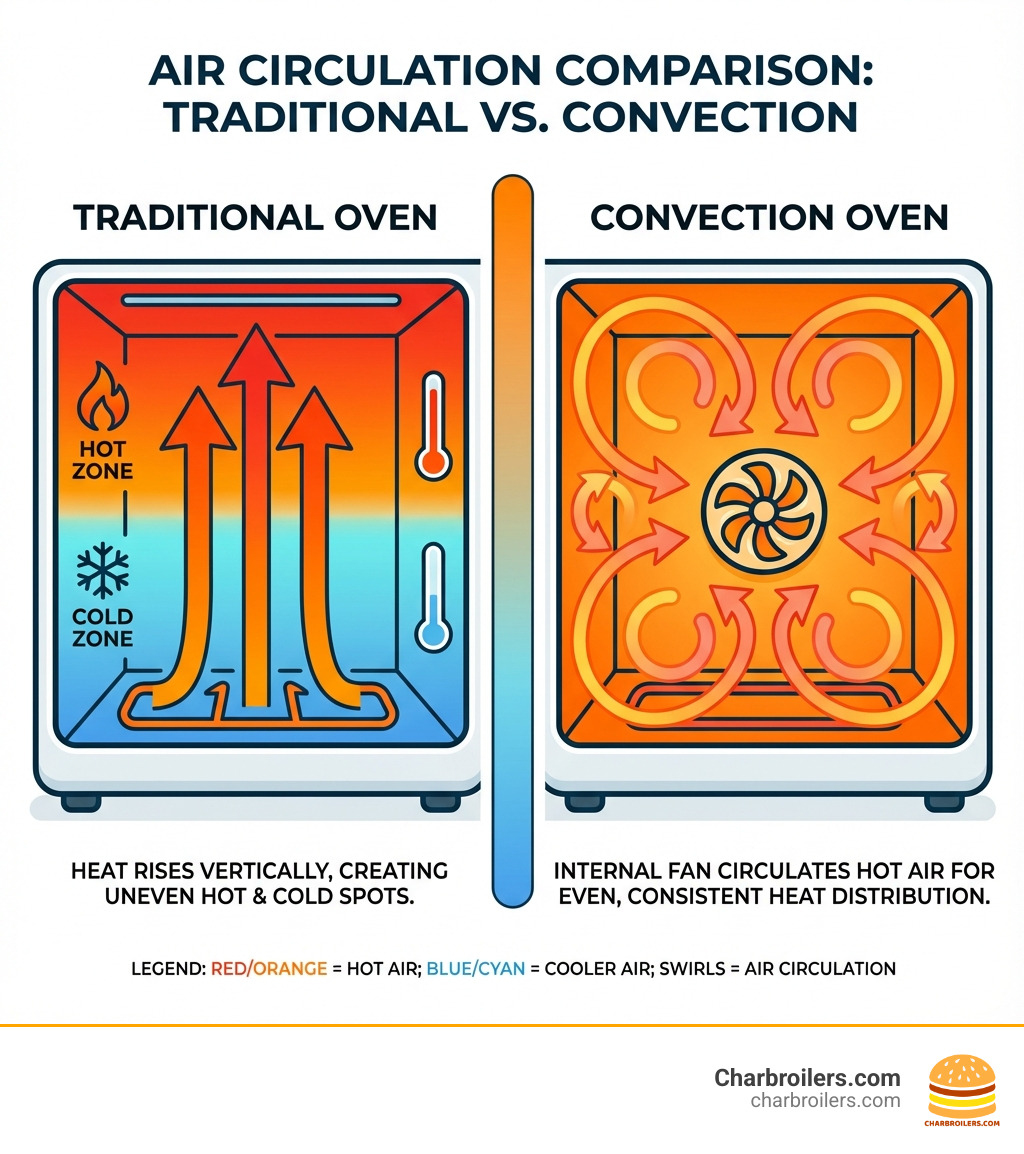 AIR CIRCULATION COMPARISON: TRADITIONAL VS. CONVECTION

TRADITIONAL OVEN

HOT ZONE

COLD ZONE

HEAT RISES VERTICALLY, CREATING UNEVEN HOT & COLD SPOTS.

CONVECTION OVEN

INTERNAL FAN CIRCULATES HOT AIR FOR EVEN, CONSISTENT HEAT DISTRIBUTION.

LEGEND: RED/ORANGE = HOT AIR; BLUE/CYAN = COOLER AIR; SWIRLS = AIR CIRCULATION

Charbroilers.com
charbroilers.com

CHARBROILERS.COM