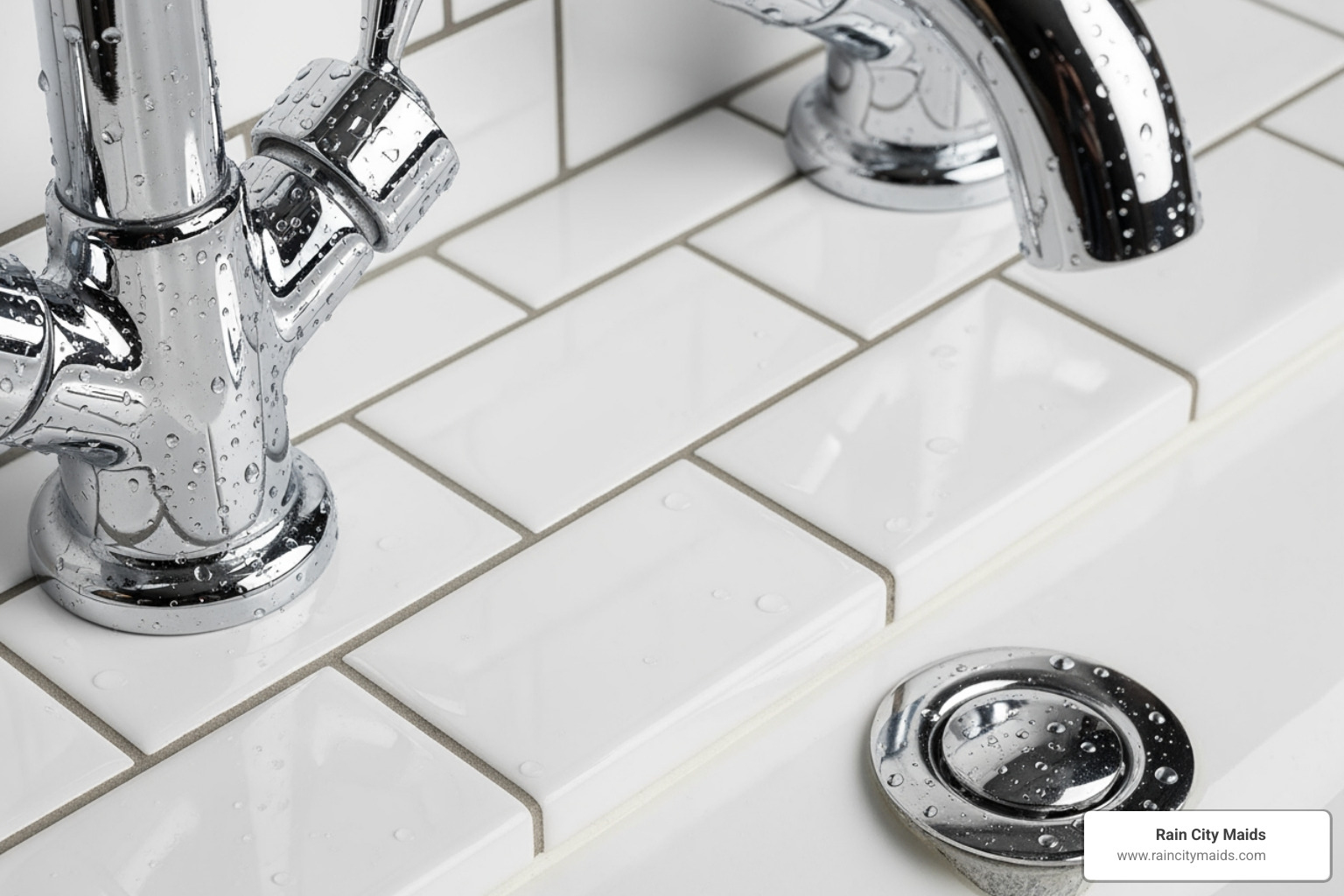 Rain City Maids
www.raincitymaids.com