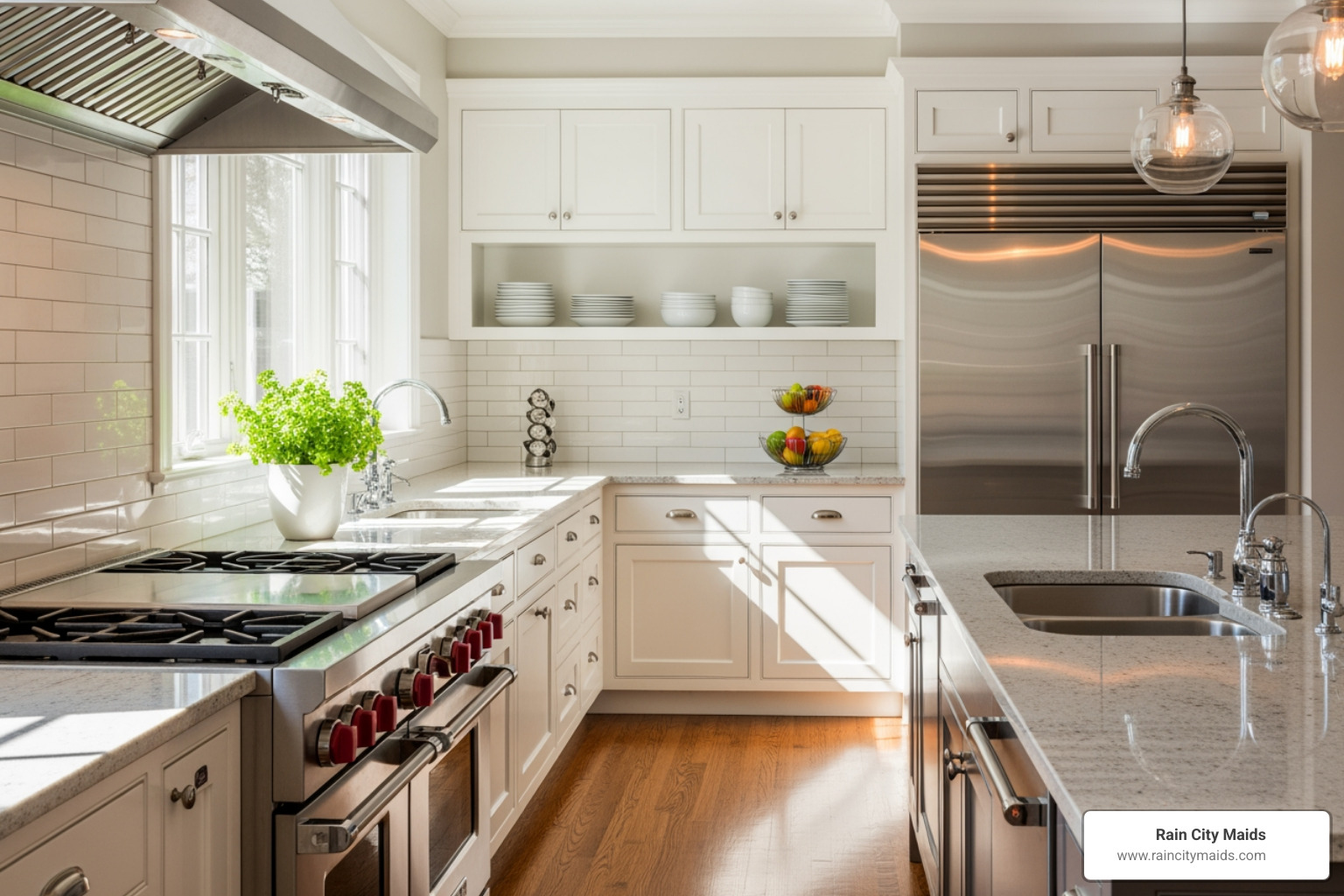 Rain City Maids
www.raincitymaids.com