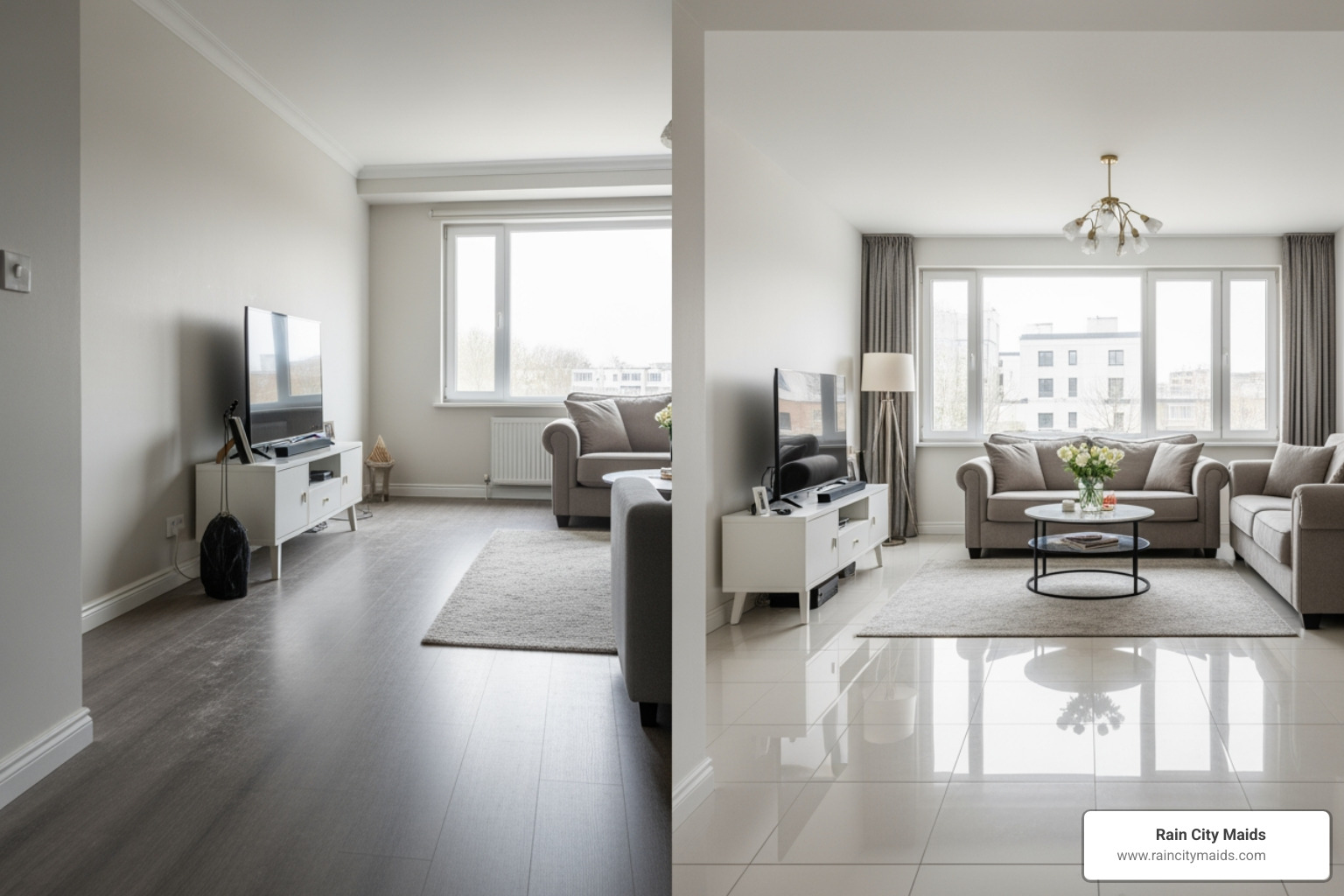 Rain City Maids
www.raincitymaids.com