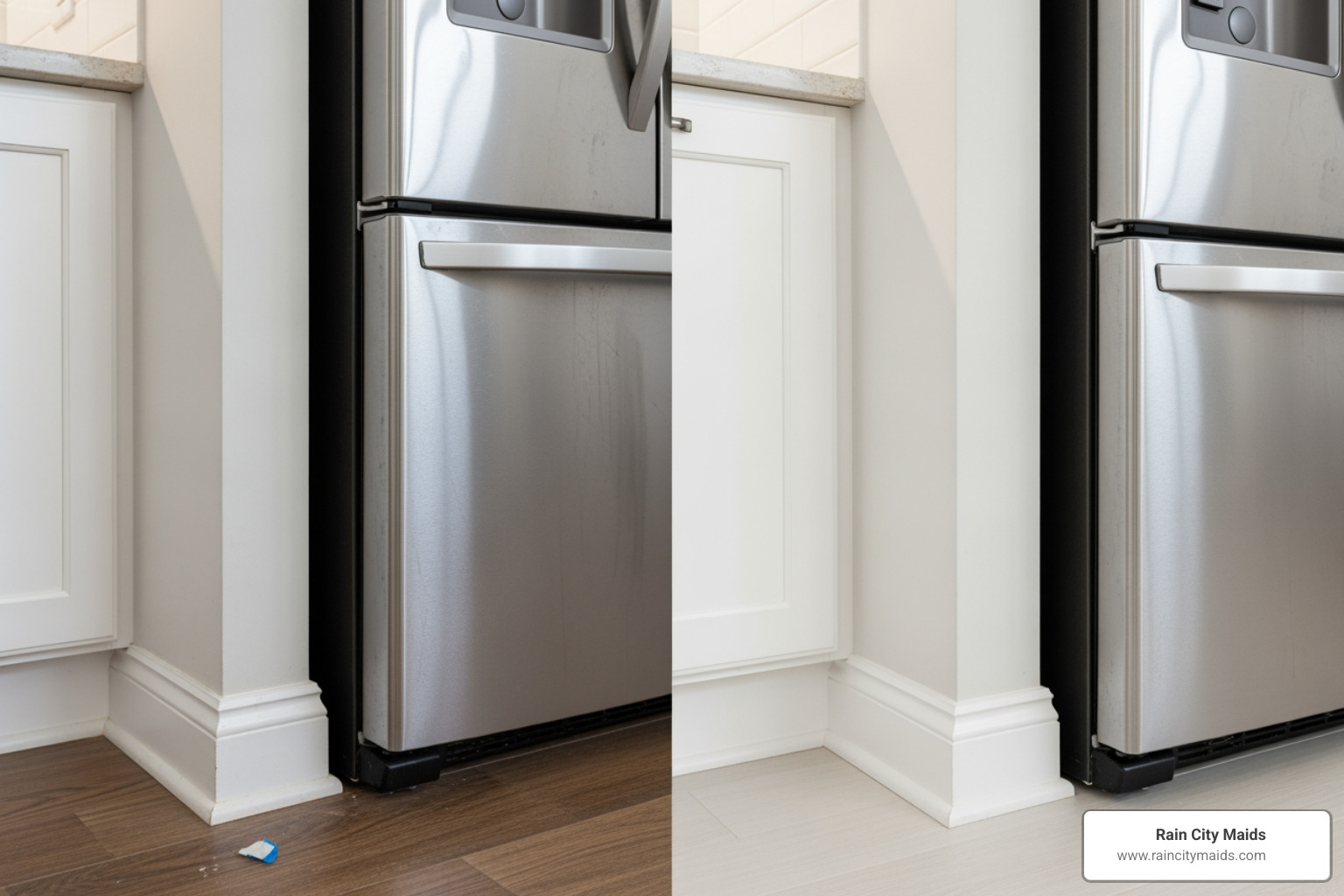 Rain City Maids
www.raincitymaids.com