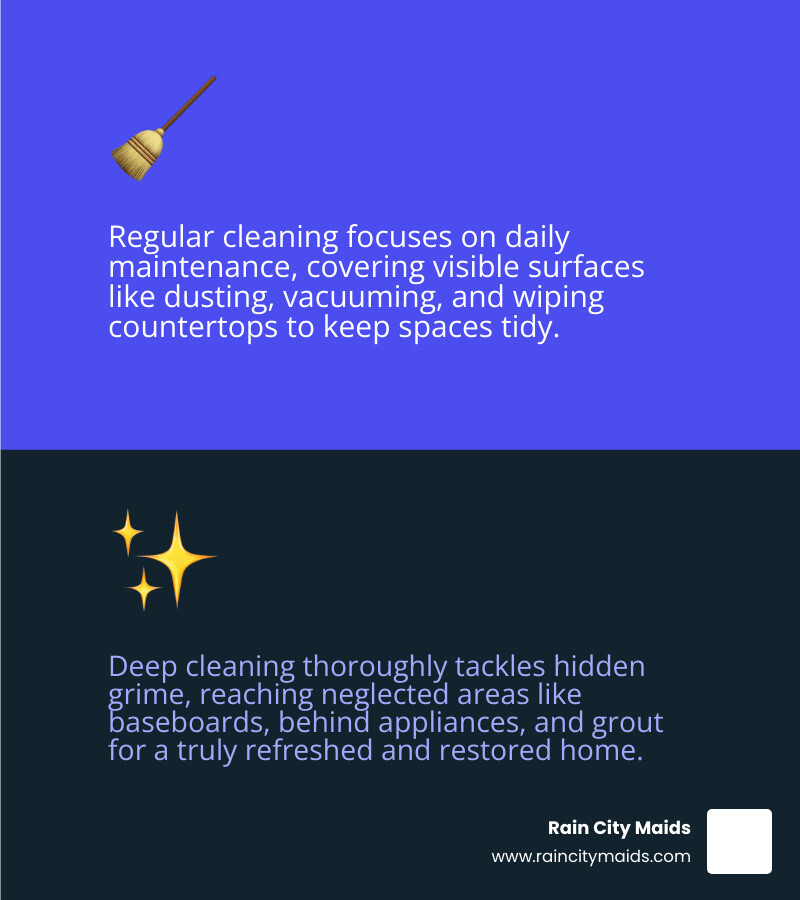 Regular cleaning focuses on daily maintenance, covering visible surfaces like dusting, vacuuming, and wiping countertops to keep spaces tidy.

Deep cleaning thoroughly tackles hidden grime, reaching neglected areas like baseboards, behind appliances, and grout for a truly refreshed and restored home.

Rain City Maids
www.raincitymaids.com