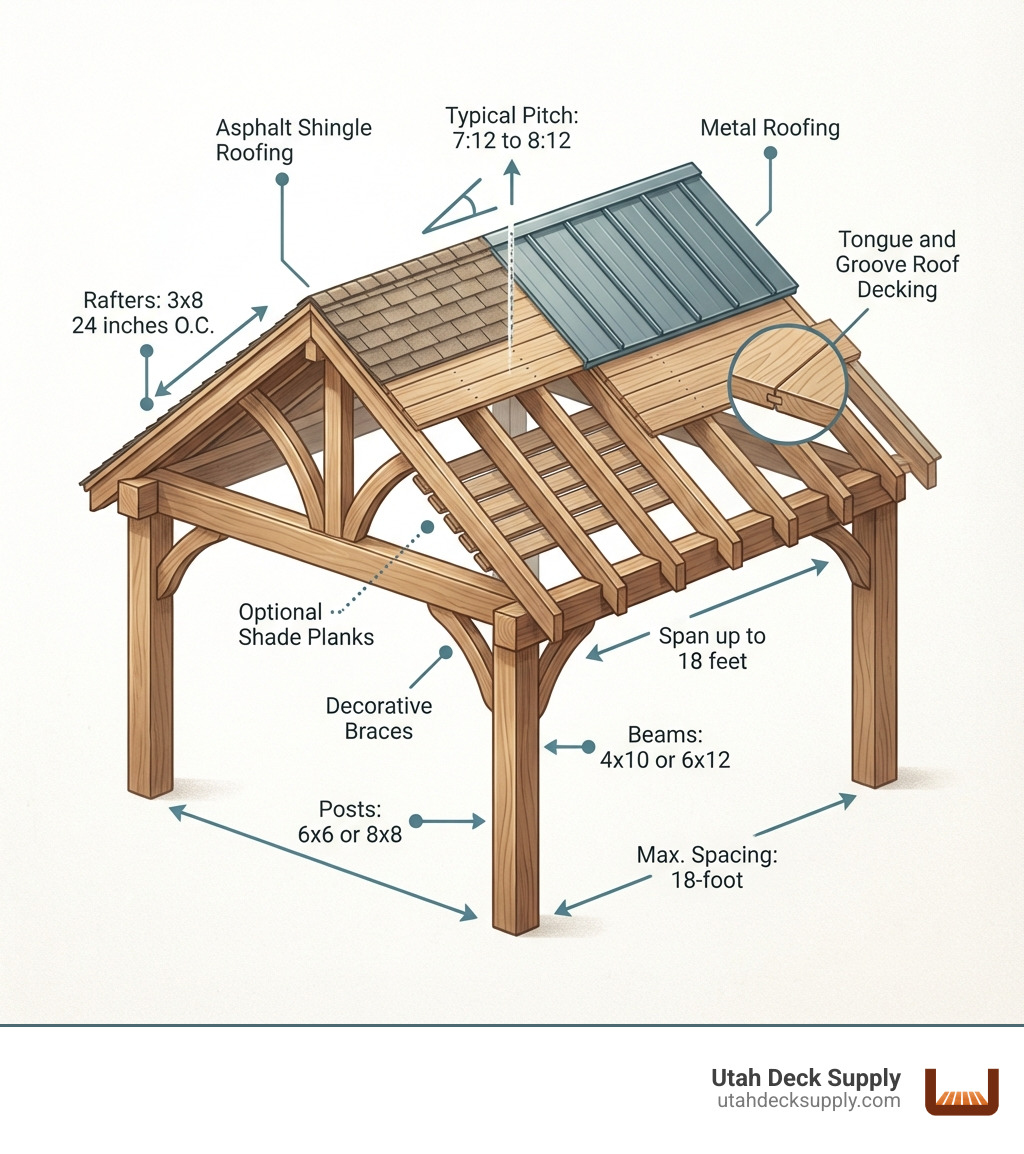 Asphalt Shingle Roofing

Typical Pitch: 7:12 to 8:12

Metal Roofing

Tongue and Groove Roof Decking

Rafters: 3x8 24 inches O.C.

Optional Shade Planks

Span up to 18 feet

Decorative Braces

Beams: 4x10 or 6x12

Posts: 6x6 or 8x8

Max. Spacing: 18-foot

Utah Deck Supply
utahdecksupply.com