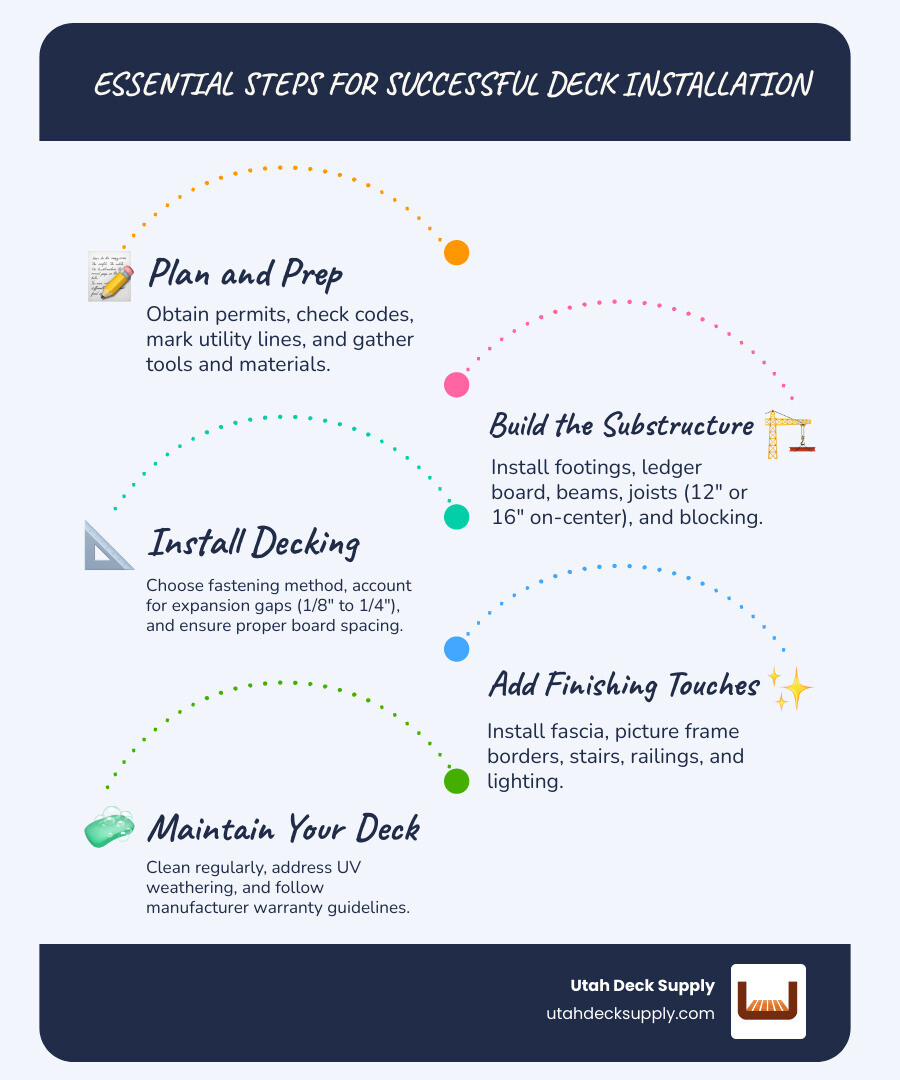 ESSENTIAL STEPS FOR SUCCESSFUL DECK INSTALLATION

Plan and Prep
Obtain permits, check codes, mark utility lines, and gather tools and materials.

Build the Substructure
Install footings, ledger board, beams, joists (12" or 16" on-center), and blocking.

Install Decking
Choose fastening method, account for expansion gaps (1/8" to 1/4"), and ensure proper board spacing.

Add Finishing Touches
Install fascia, picture frame borders, stairs, railings, and lighting.

Maintain Your Deck
Clean regularly, address UV weathering, and follow manufacturer warranty guidelines.

Utah Deck Supply
utahdecksupply.com