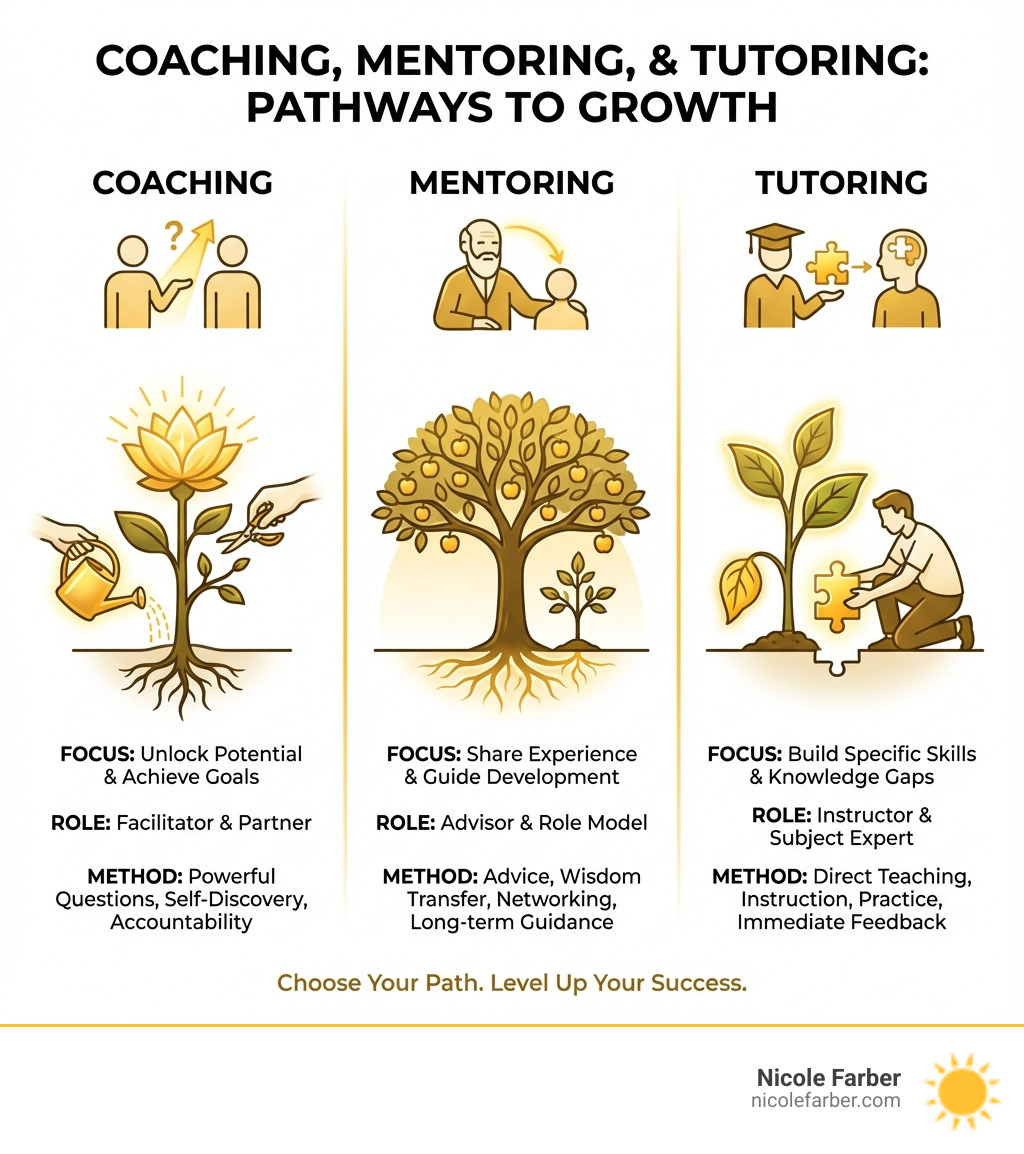 COACHING, MENTORING, & TUTORING: PATHWAYS TO GROWTH

COACHING

?

FOCUS: Unlock Potential & Achieve Goals

ROLE: Facilitator & Partner

METHOD: Powerful Questions, Self-Discovery, Accountability

MENTORING

FOCUS: Share Experience & Guide Development

ROLE: Advisor & Role Model

METHOD: Advice, Wisdom Transfer, Networking, Long-term Guidance

TUTORING

FOCUS: Build Specific Skills & Knowledge Gaps

ROLE: Instructor & Subject Expert

METHOD: Direct Teaching, Instruction, Practice, Immediate Feedback

Choose Your Path. Level Up Your Success.

Nicole Farber
nicolefarber.com